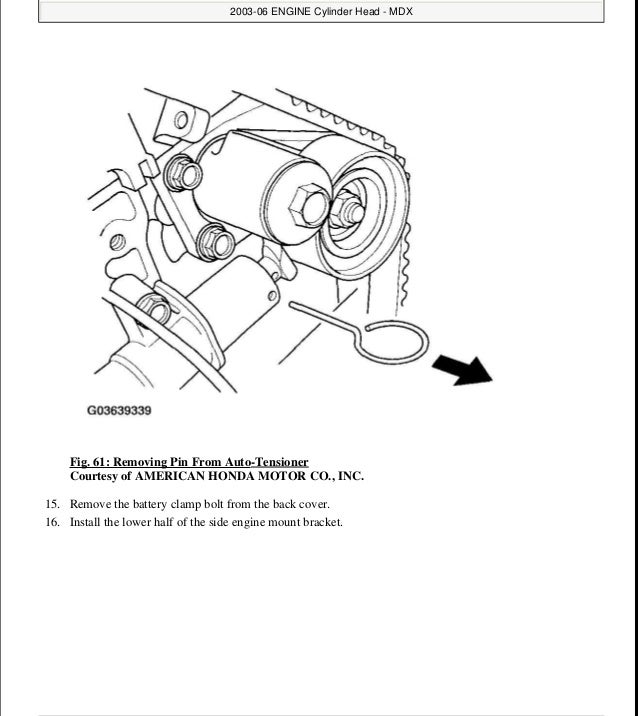 2003-06 ENGINE Cylinder Head - MDX

G03639339

Fig. 61: Removing Pin From Auto-Tensioner
Courtesy of AMERICAN HONDA MOTOR CO., INC.

15. Remove the battery clamp bolt from the back cover.
16. Install the lower half of the side engine mount bracket.