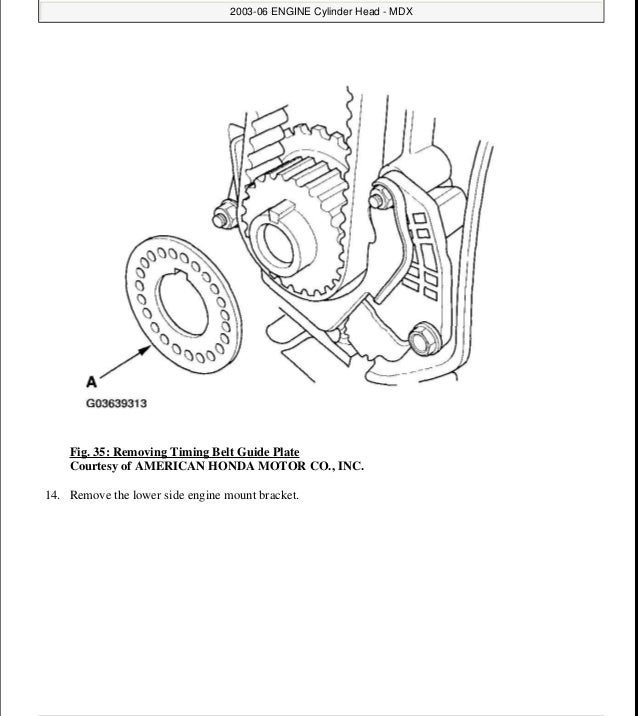 2003-06 ENGINE Cylinder Head - MDX

A

G03639313

Fig. 35: Removing Timing Belt Guide Plate
Courtesy of AMERICAN HONDA MOTOR CO., INC.

14. Remove the lower side engine mount bracket.