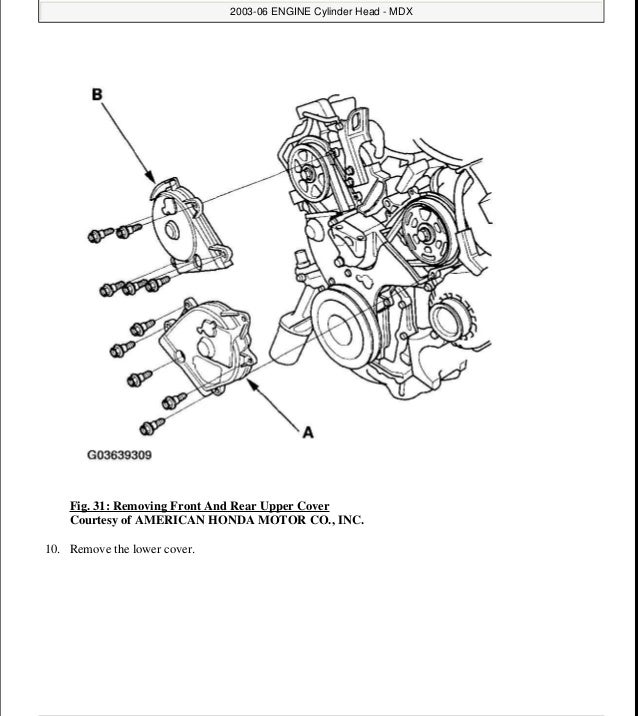 2003-06 ENGINE Cylinder Head - MDX

B

A

G03639309

Fig. 31: Removing Front And Rear Upper Cover
Courtesy of AMERICAN HONDA MOTOR CO., INC.

10. Remove the lower cover.