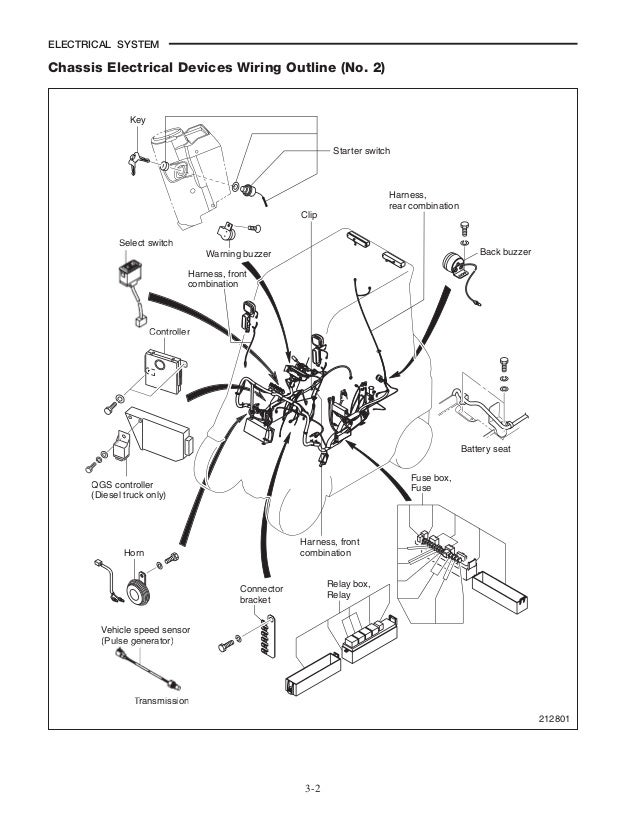 ELECTRICAL SYSTEM

Chassis Electrical Devices Wiring Outline (No. 2)

Key

Starter switch

Harness, rear combination

Clip

Select switch

Warning buzzer

Back buzzer

Harness, front combination

Controller

Battery seat

QGS controller (Diesel truck only)

Fuse box, Fuse

Harness, front combination

Horn

Connector bracket

Relay box, Relay

Vehicle speed sensor (Pulse generator)

Transmission

212801

3-2