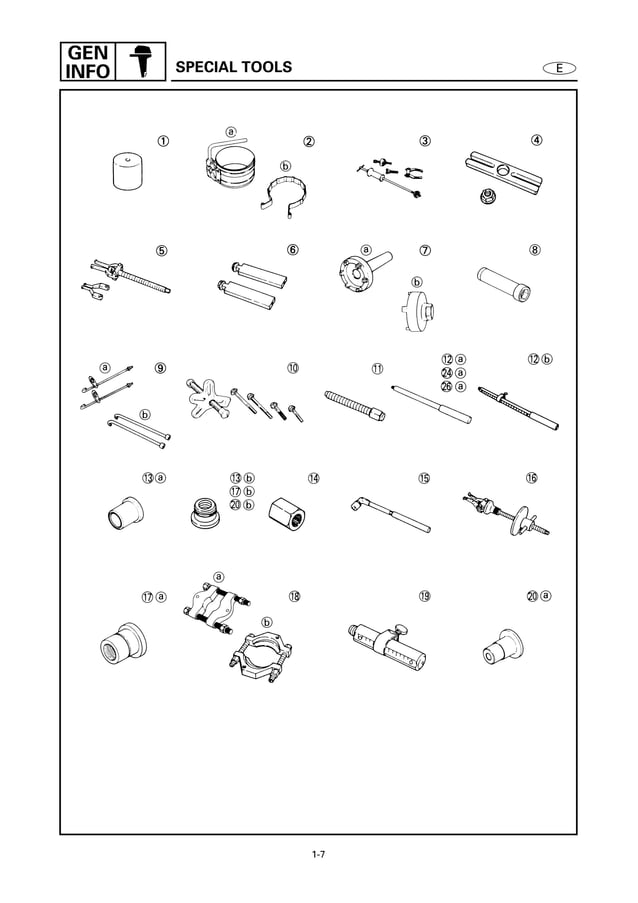 GEN INFO

SPECIAL TOOLS

E

①

ⓐ

②

ⓑ

③

④

⑤

⑥

ⓐ

⑦

ⓑ

⑧

ⓐ

⑨

ⓑ

⑩

⑪

⑫ⓐ
㉔ⓐ
㉖ⓐ

⑫ⓑ

⑬ⓐ

⑬ⓑ
⑰ⓑ
⑳ⓑ

⑭

⑮

⑯

⑰ⓐ

ⓐ

⑱

ⓑ

⑲

⑳ⓐ

1-7