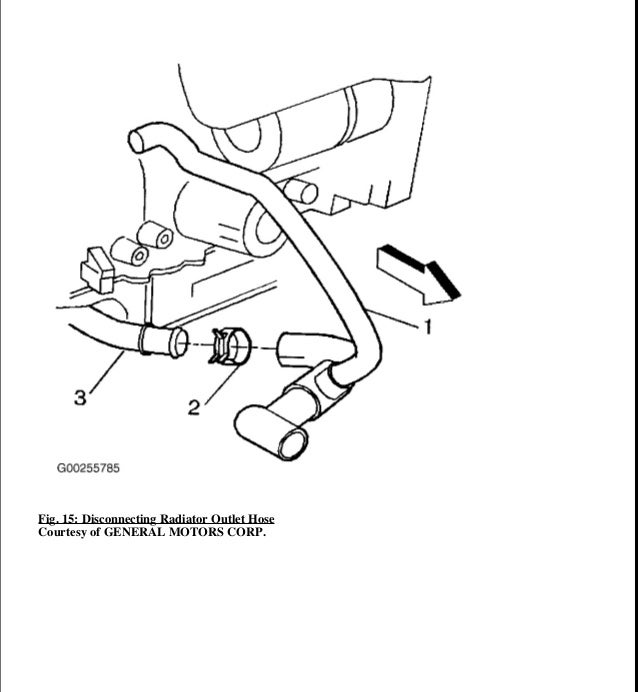 1

3

2

G00255785

Fig. 15: Disconnecting Radiator Outlet Hose
Courtesy of GENERAL MOTORS CORP.