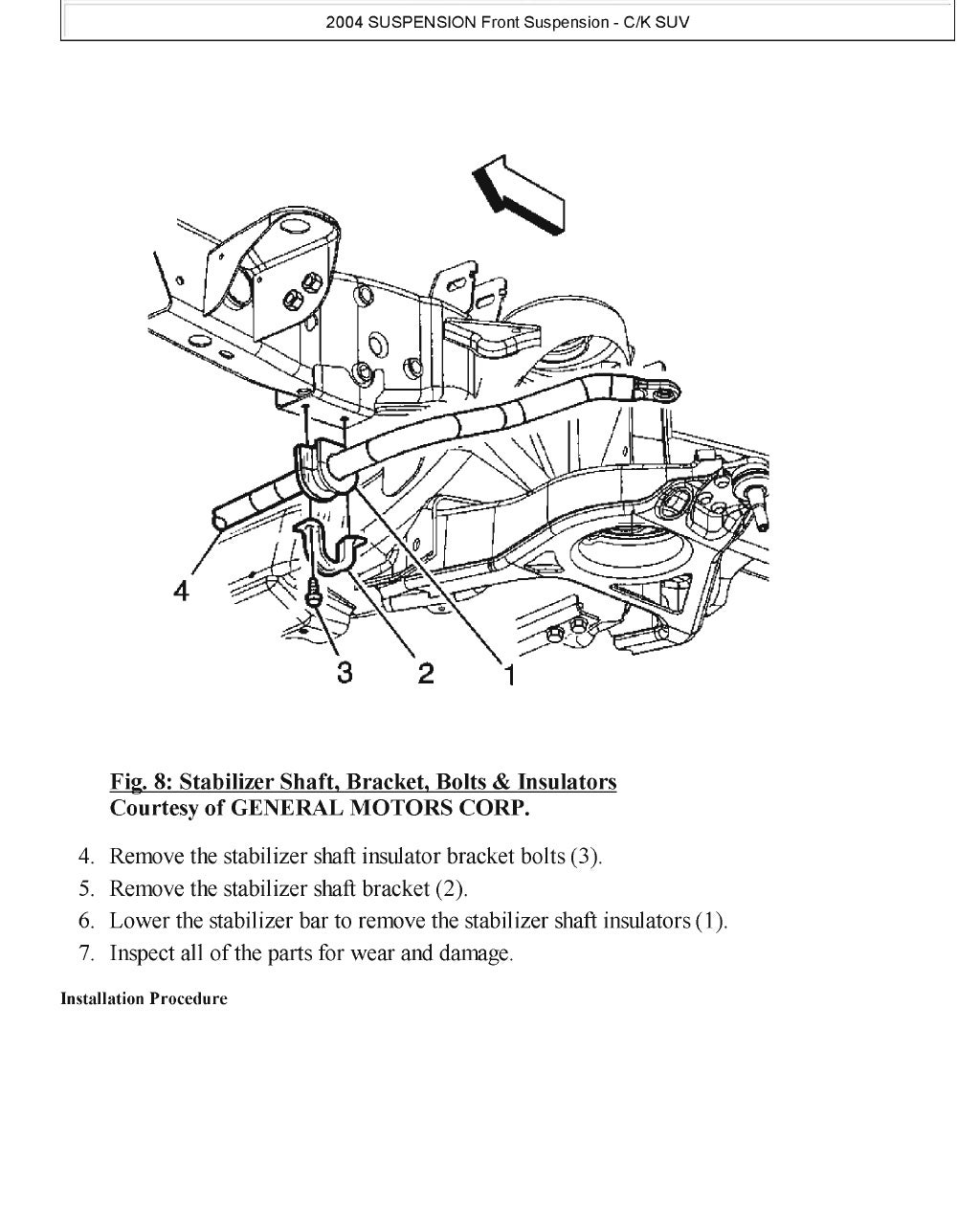 2004 SUSPENSION Front Suspension - C/K SUV

4

3

2

1

Fig. 8: Stabilizer Shaft, Bracket, Bolts & Insulators
Courtesy of GENERAL MOTORS CORP.

4. Remove the stabilizer shaft insulator bracket bolts (3).
5. Remove the stabilizer shaft bracket (2).
6. Lower the stabilizer bar to remove the stabilizer shaft insulators (1).
7. Inspect all of the parts for wear and damage.

Installation Procedure