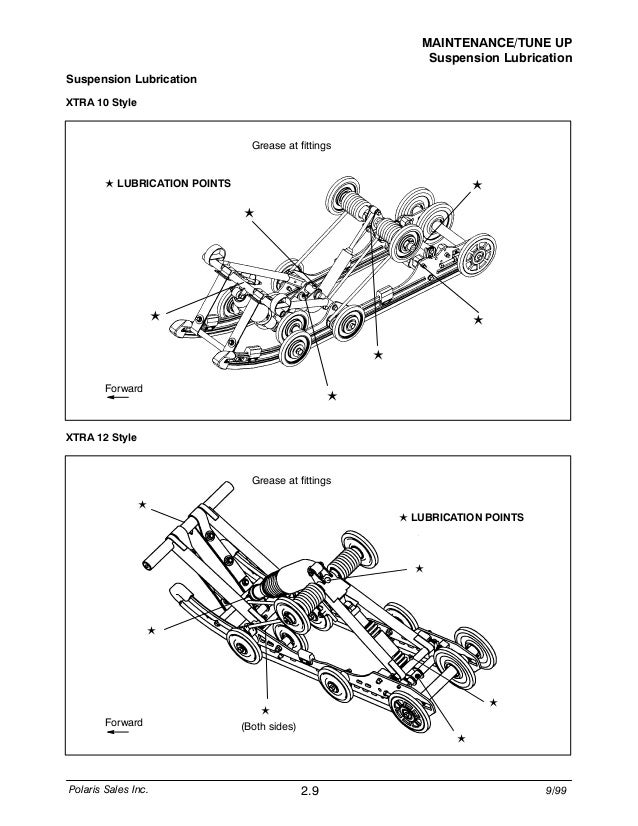 MAINTENANCE/TUNE UP
Suspension Lubrication

Suspension Lubrication

XTRA 10 Style

Grease at fittings

★ LUBRICATION POINTS

★

★

★

★

★

★

Forward

XTRA 12 Style

Grease at fittings

★ LUBRICATION POINTS

★

★

★

★

★

★

Forward

(Both sides)

Polaris Sales Inc.

2.9

9/99