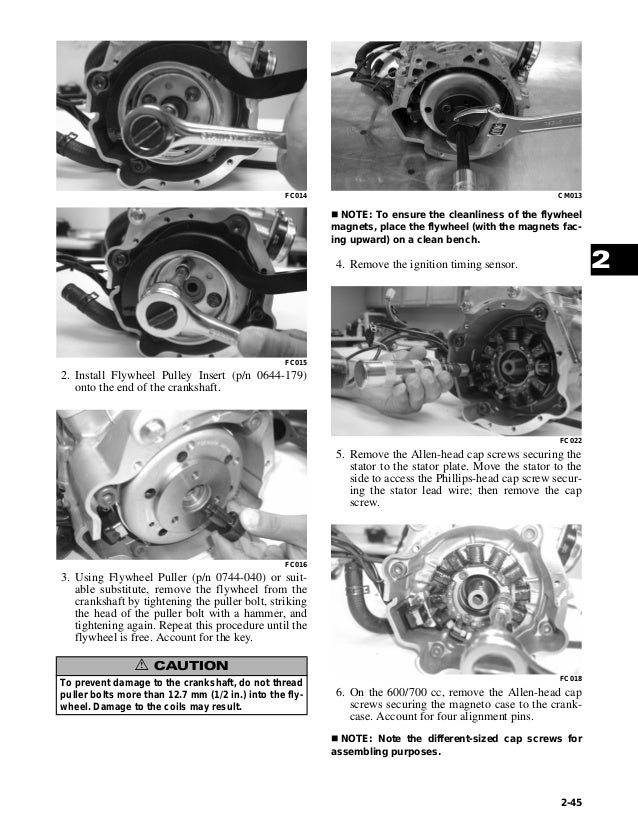 FC014

FC015

2. Install Flywheel Pulley Insert (p/n 0644-179) onto the end of the crankshaft.

FC016

3. Using Flywheel Puller (p/n 0744-040) or suitable substitute, remove the flywheel from the crankshaft by tightening the puller bolt, striking the head of the puller bolt with a hammer, and tightening again. Repeat this procedure until the flywheel is free. Account for the key.

⚠ CAUTION

To prevent damage to the crankshaft, do not thread puller bolts more than 12.7 mm (1/2 in.) into the flywheel. Damage to the coils may result.

CM013

■ NOTE: To ensure the cleanliness of the flywheel magnets, place the flywheel (with the magnets facing upward) on a clean bench.

4. Remove the ignition timing sensor.

2

FC022

5. Remove the Allen-head cap screws securing the stator to the stator plate. Move the stator to the side to access the Phillips-head cap screw securing the stator lead wire; then remove the cap screw.

FC018

6. On the 600/700 cc, remove the Allen-head cap screws securing the magneto case to the crankcase. Account for four alignment pins.

■ NOTE: Note the different-sized cap screws for assembling purposes.

2-45