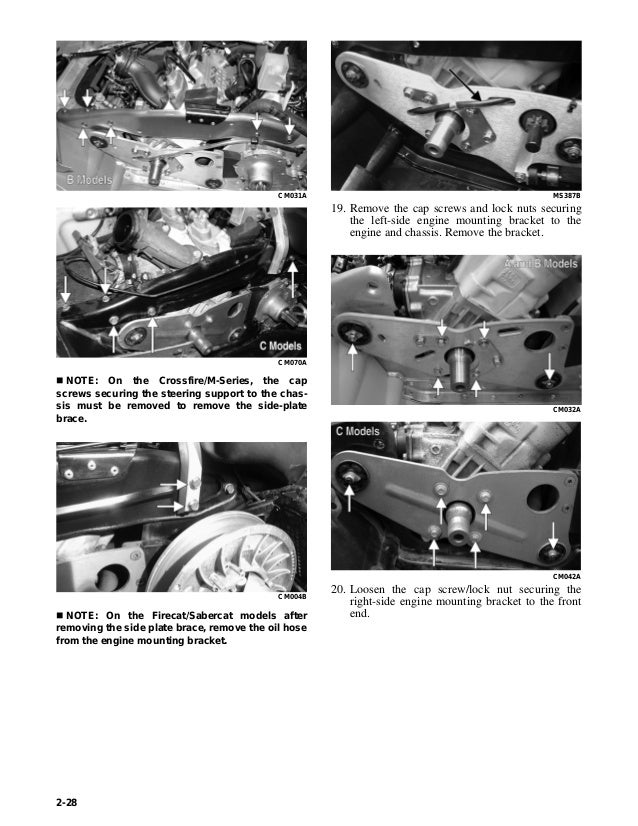 B Models

CM031A

C Models

CM070A

■ NOTE: On the Crossfire/M-Series, the cap screws securing the steering support to the chassis must be removed to remove the side-plate brace.

CM004B

■ NOTE: On the Firecat/Sabercat models after removing the side plate brace, remove the oil hose from the engine mounting bracket.

MS387B

19. Remove the cap screws and lock nuts securing the left-side engine mounting bracket to the engine and chassis. Remove the bracket.

A and B Models

CM032A

C Models

CM042A

20. Loosen the cap screw/lock nut securing the right-side engine mounting bracket to the front end.

2-28