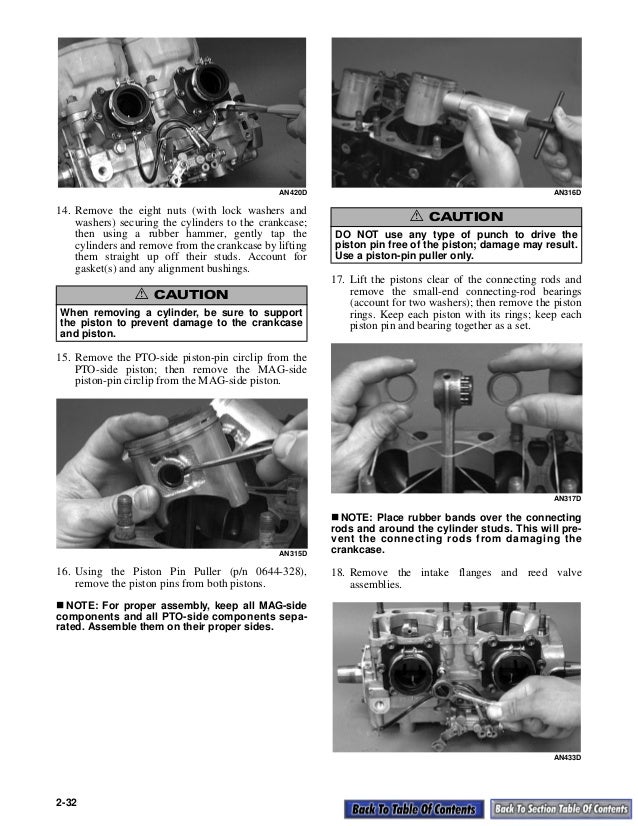 AN420D

14. Remove the eight nuts (with lock washers and washers) securing the cylinders to the crankcase; then using a rubber hammer, gently tap the cylinders and remove from the crankcase by lifting them straight up off their studs. Account for gasket(s) and any alignment bushings.

⚠ CAUTION

When removing a cylinder, be sure to support the piston to prevent damage to the crankcase and piston.

15. Remove the PTO-side piston-pin circlip from the PTO-side piston; then remove the MAG-side piston-pin circlip from the MAG-side piston.

AN315D

16. Using the Piston Pin Puller (p/n 0644-328), remove the piston pins from both pistons.

■ NOTE: For proper assembly, keep all MAG-side components and all PTO-side components separated. Assemble them on their proper sides.

AN316D

⚠ CAUTION

DO NOT use any type of punch to drive the piston pin free of the piston; damage may result. Use a piston-pin puller only.

17. Lift the pistons clear of the connecting rods and remove the small-end connecting-rod bearings (account for two washers); then remove the piston rings. Keep each piston with its rings; keep each piston pin and bearing together as a set.

AN317D

■ NOTE: Place rubber bands over the connecting rods and around the cylinder studs. This will prevent the connecting rods from damaging the crankcase.

18. Remove the intake flanges and reed valve assemblies.

AN433D

2-32

Back To Table Of Contents

Back To Section Table Of Contents