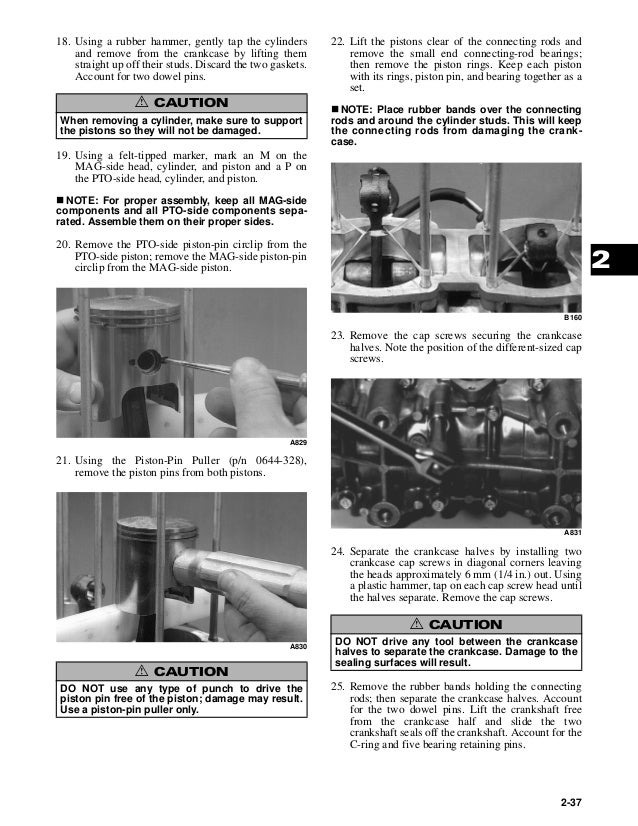 18. Using a rubber hammer, gently tap the cylinders and remove from the crankcase by lifting them straight up off their studs. Discard the two gaskets. Account for two dowel pins.

⚠ CAUTION

When removing a cylinder, make sure to support the pistons so they will not be damaged.

19. Using a felt-tipped marker, mark an M on the MAG-side head, cylinder, and piston and a P on the PTO-side head, cylinder, and piston.

■ NOTE: For proper assembly, keep all MAG-side components and all PTO-side components separated. Assemble them on their proper sides.

20. Remove the PTO-side piston-pin circlip from the PTO-side piston; remove the MAG-side piston-pin circlip from the MAG-side piston.

A829

21. Using the Piston-Pin Puller (p/n 0644-328), remove the piston pins from both pistons.

A830

⚠ CAUTION

DO NOT use any type of punch to drive the piston pin free of the piston; damage may result. Use a piston-pin puller only.

22. Lift the pistons clear of the connecting rods and remove the small end connecting-rod bearings; then remove the piston rings. Keep each piston with its rings, piston pin, and bearing together as a set.

■ NOTE: Place rubber bands over the connecting rods and around the cylinder studs. This will keep the connecting rods from damaging the crankcase.

B160

23. Remove the cap screws securing the crankcase halves. Note the position of the different-sized cap screws.

A831

24. Separate the crankcase halves by installing two crankcase cap screws in diagonal corners leaving the heads approximately 6 mm (1/4 in.) out. Using a plastic hammer, tap on each cap screw head until the halves separate. Remove the cap screws.

⚠ CAUTION

DO NOT drive any tool between the crankcase halves to separate the crankcase. Damage to the sealing surfaces will result.

25. Remove the rubber bands holding the connecting rods; then separate the crankcase halves. Account for the two dowel pins. Lift the crankshaft free from the crankcase half and slide the two crankshaft seals off the crankshaft. Account for the C-ring and five bearing retaining pins.

2

2-37