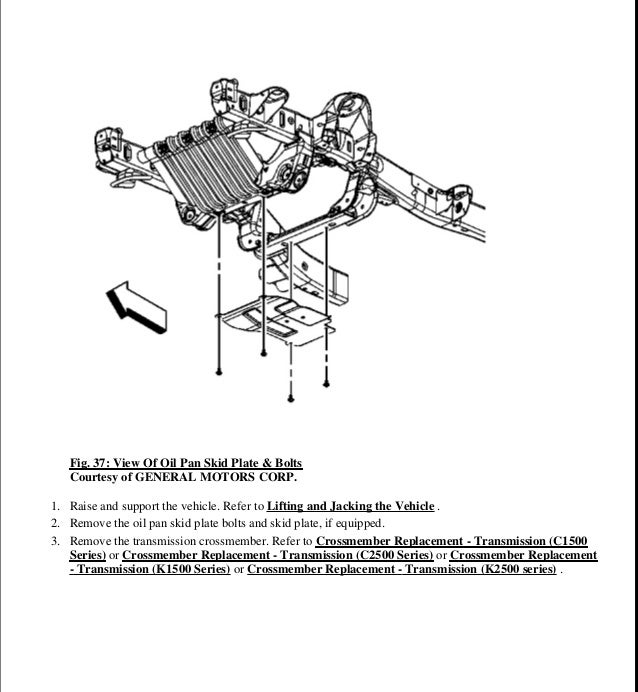 Fig. 37: View Of Oil Pan Skid Plate & Bolts
Courtesy of GENERAL MOTORS CORP.

1. Raise and support the vehicle. Refer to Lifting and Jacking the Vehicle .
2. Remove the oil pan skid plate bolts and skid plate, if equipped.
3. Remove the transmission crossmember. Refer to Crossmember Replacement - Transmission (C1500 Series) or Crossmember Replacement - Transmission (C2500 Series) or Crossmember Replacement - Transmission (K1500 Series) or Crossmember Replacement - Transmission (K2500 series) .