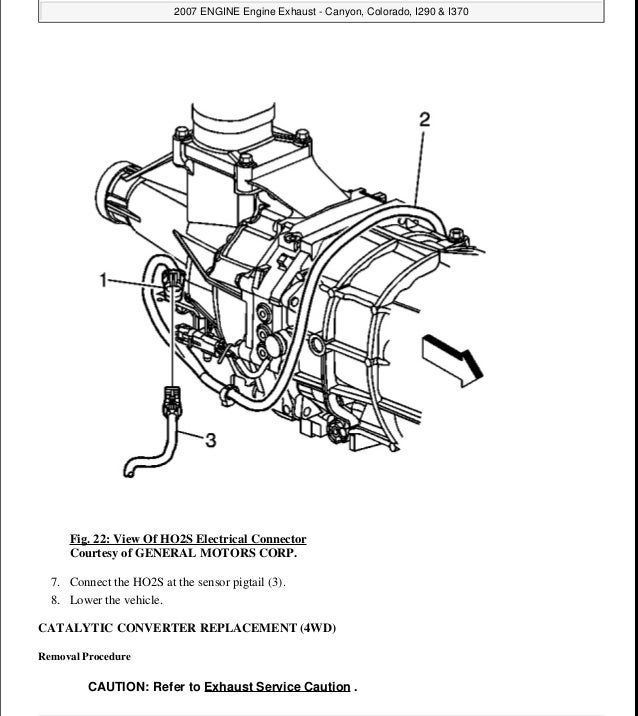 2007 ENGINE Engine Exhaust - Canyon, Colorado, I290 & I370

2

1

3

Fig. 22: View Of HO2S Electrical Connector
Courtesy of GENERAL MOTORS CORP.

7. Connect the HO2S at the sensor pigtail (3).
8. Lower the vehicle.

CATALYTIC CONVERTER REPLACEMENT (4WD)

Removal Procedure

CAUTION: Refer to Exhaust Service Caution .