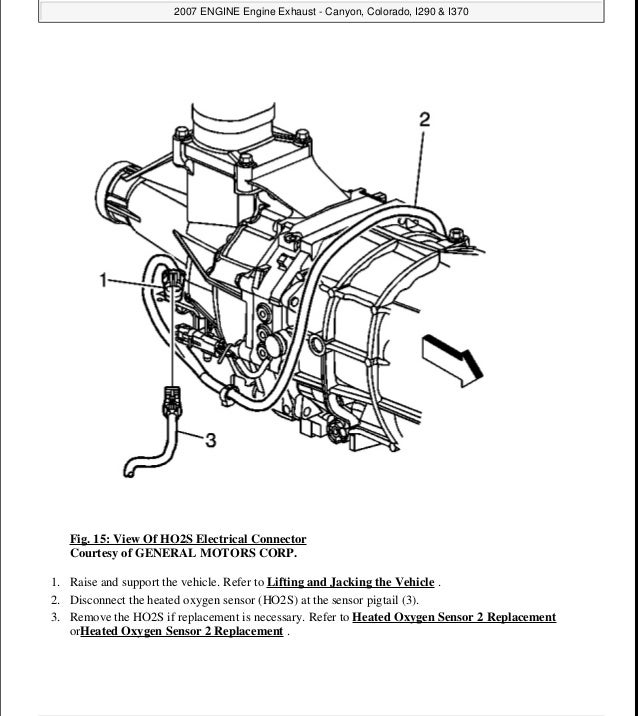 2007 ENGINE Engine Exhaust - Canyon, Colorado, I290 & I370

2

1

3

Fig. 15: View Of HO2S Electrical Connector
Courtesy of GENERAL MOTORS CORP.

1. Raise and support the vehicle. Refer to Lifting and Jacking the Vehicle .
2. Disconnect the heated oxygen sensor (HO2S) at the sensor pigtail (3).
3. Remove the HO2S if replacement is necessary. Refer to Heated Oxygen Sensor 2 Replacement orHeated Oxygen Sensor 2 Replacement .