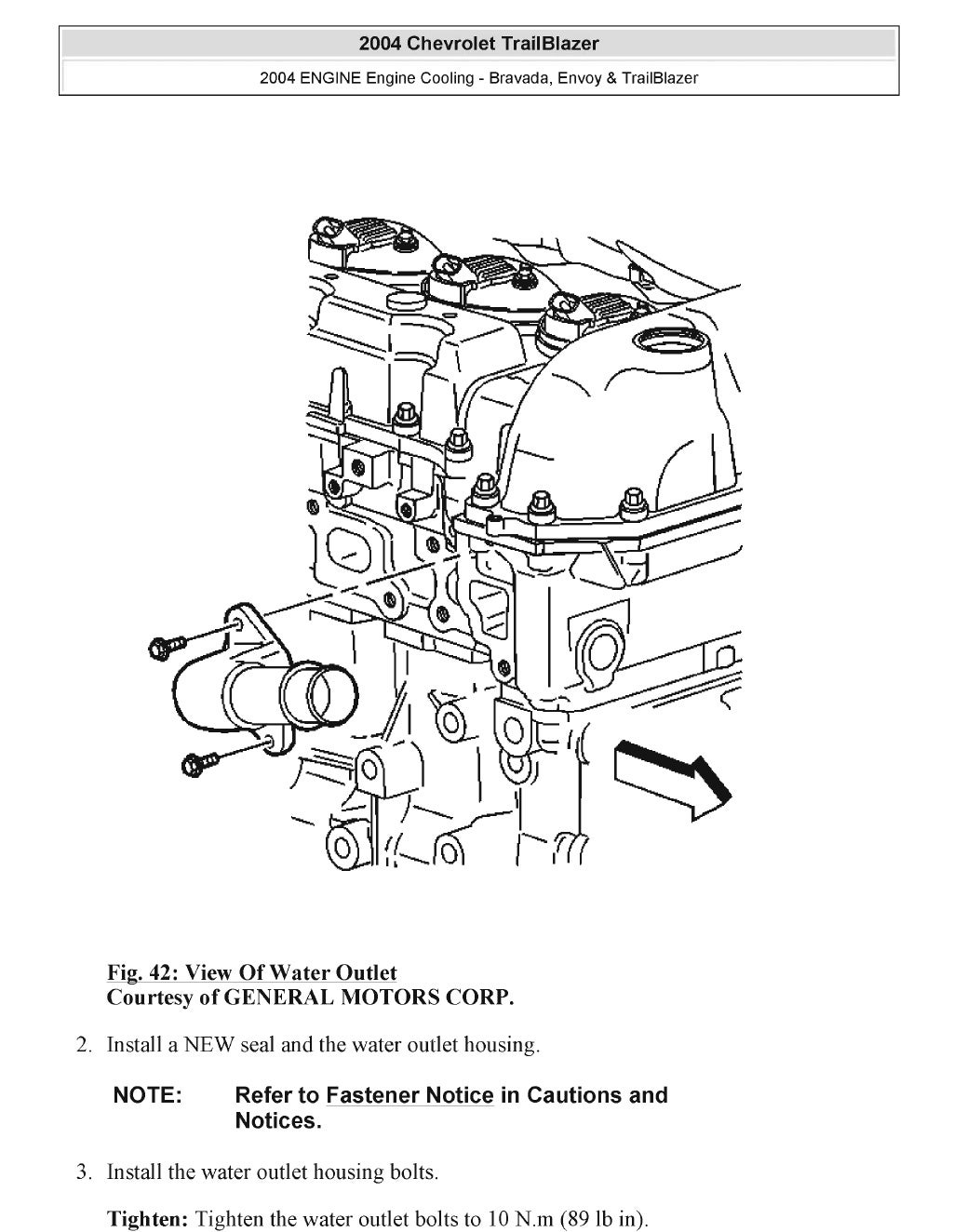 2004 Chevrolet TrailBlazer

2004 ENGINE Engine Cooling - Bravada, Envoy & TrailBlazer

Fig. 42: View Of Water Outlet
Courtesy of GENERAL MOTORS CORP.

2. Install a NEW seal and the water outlet housing.

NOTE: Refer to Fastener Notice in Cautions and Notices.

3. Install the water outlet housing bolts.

Tighten: Tighten the water outlet bolts to 10 N.m (89 lb in).