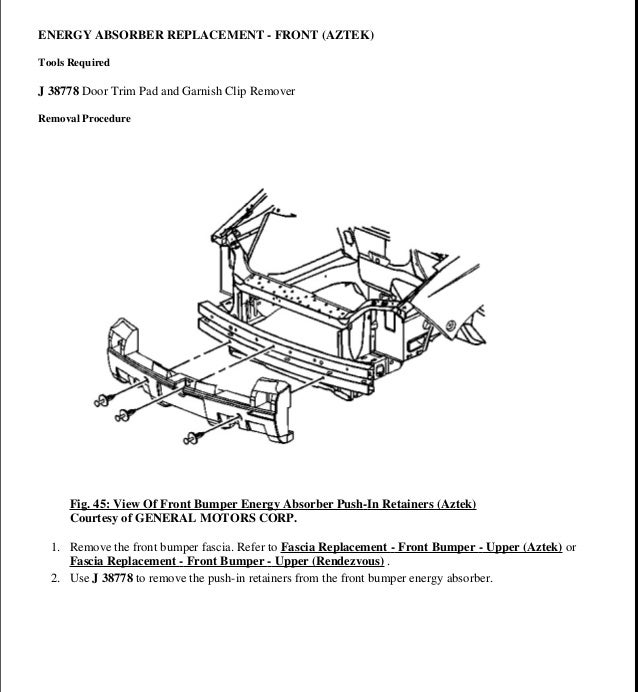 ENERGY ABSORBER REPLACEMENT - FRONT (AZTEK)

Tools Required

J 38778 Door Trim Pad and Garnish Clip Remover

Removal Procedure

Fig. 45: View Of Front Bumper Energy Absorber Push-In Retainers (Aztek)
Courtesy of GENERAL MOTORS CORP.

1. Remove the front bumper fascia. Refer to Fascia Replacement - Front Bumper - Upper (Aztek) or Fascia Replacement - Front Bumper - Upper (Rendezvous) .
2. Use J 38778 to remove the push-in retainers from the front bumper energy absorber.