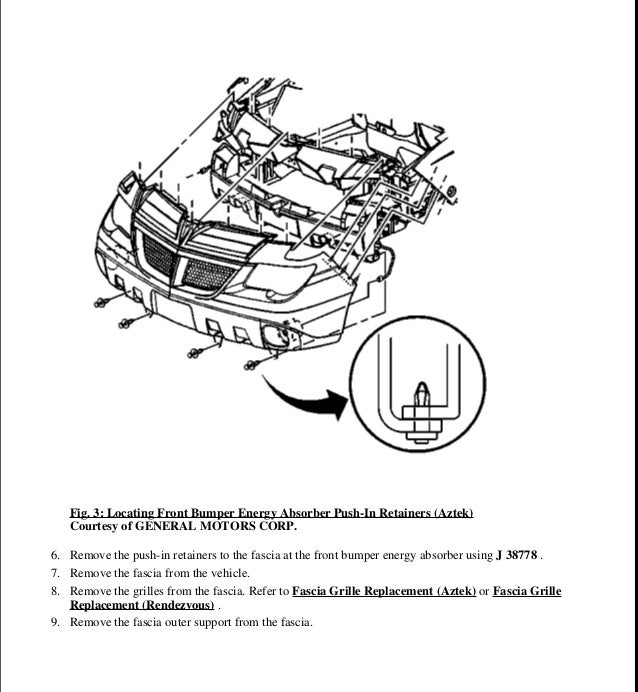 Fig. 3: Locating Front Bumper Energy Absorber Push-In Retainers (Aztek)
Courtesy of GENERAL MOTORS CORP.

6. Remove the push-in retainers to the fascia at the front bumper energy absorber using J 38778 .
7. Remove the fascia from the vehicle.
8. Remove the grilles from the fascia. Refer to Fascia Grille Replacement (Aztek) or Fascia Grille Replacement (Rendezvous) .
9. Remove the fascia outer support from the fascia.