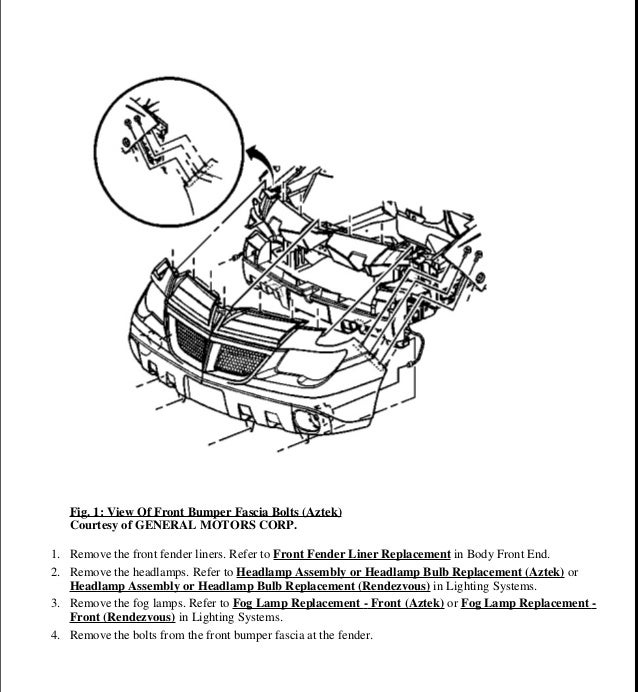 Fig. 1: View Of Front Bumper Fascia Bolts (Aztek)
Courtesy of GENERAL MOTORS CORP.

1. Remove the front fender liners. Refer to Front Fender Liner Replacement in Body Front End.
2. Remove the headlamps. Refer to Headlamp Assembly or Headlamp Bulb Replacement (Aztek) or Headlamp Assembly or Headlamp Bulb Replacement (Rendezvous) in Lighting Systems.
3. Remove the fog lamps. Refer to Fog Lamp Replacement - Front (Aztek) or Fog Lamp Replacement - Front (Rendezvous) in Lighting Systems.
4. Remove the bolts from the front bumper fascia at the fender.