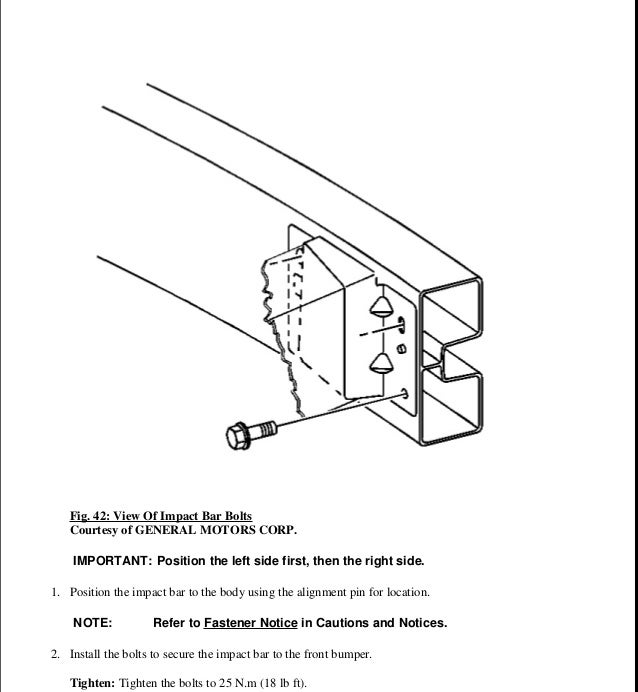 Fig. 42: View Of Impact Bar Bolts
Courtesy of GENERAL MOTORS CORP.

IMPORTANT: Position the left side first, then the right side.

1. Position the impact bar to the body using the alignment pin for location.

NOTE: Refer to Fastener Notice in Cautions and Notices.

2. Install the bolts to secure the impact bar to the front bumper.

Tighten: Tighten the bolts to 25 N.m (18 lb ft).