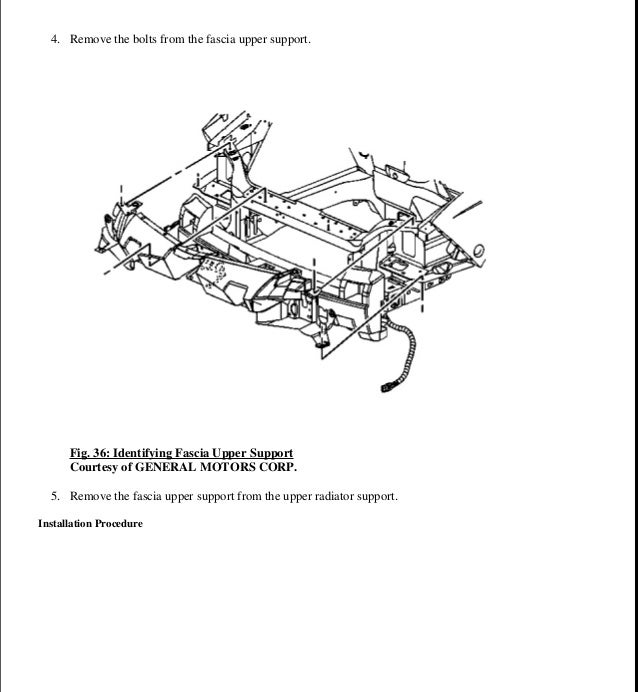 4. Remove the bolts from the fascia upper support.

Fig. 36: Identifying Fascia Upper Support
Courtesy of GENERAL MOTORS CORP.

5. Remove the fascia upper support from the upper radiator support.

Installation Procedure