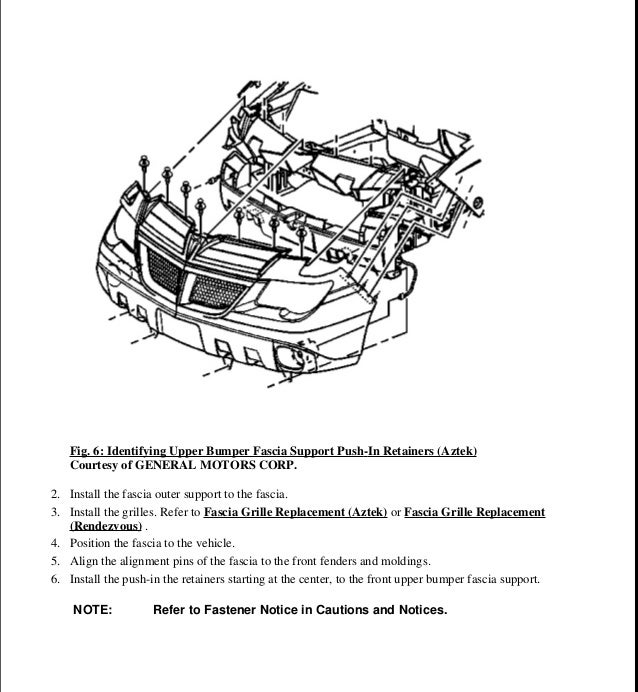 Fig. 6: Identifying Upper Bumper Fascia Support Push-In Retainers (Aztek)
Courtesy of GENERAL MOTORS CORP.

2. Install the fascia outer support to the fascia.
3. Install the grilles. Refer to Fascia Grille Replacement (Aztek) or Fascia Grille Replacement (Rendezvous) .
4. Position the fascia to the vehicle.
5. Align the alignment pins of the fascia to the front fenders and moldings.
6. Install the push-in the retainers starting at the center, to the front upper bumper fascia support.

NOTE: Refer to Fastener Notice in Cautions and Notices.