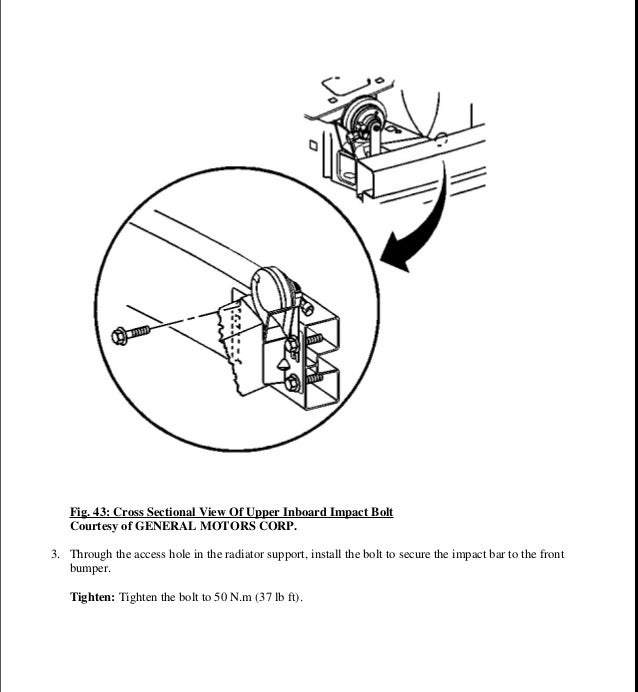 Fig. 43: Cross Sectional View Of Upper Inboard Impact Bolt
Courtesy of GENERAL MOTORS CORP.

3. Through the access hole in the radiator support, install the bolt to secure the impact bar to the front bumper.

Tighten: Tighten the bolt to 50 N.m (37 lb ft).