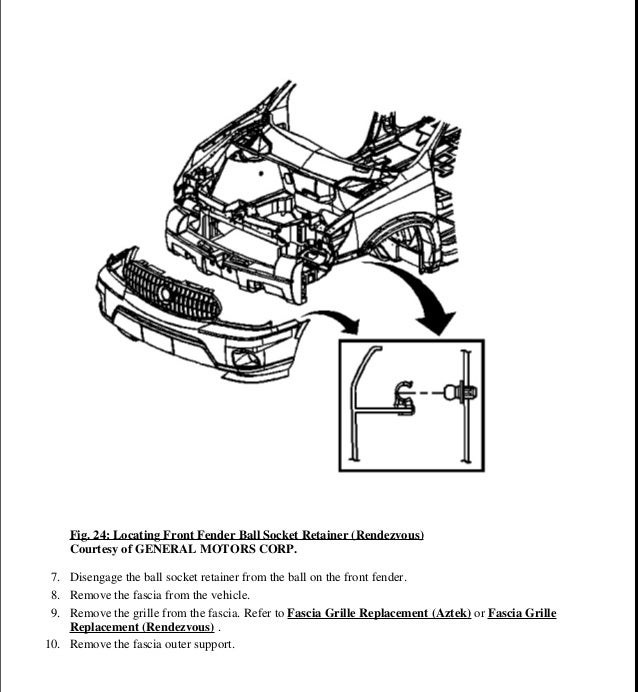 Fig. 24: Locating Front Fender Ball Socket Retainer (Rendezvous)
Courtesy of GENERAL MOTORS CORP.

7. Disengage the ball socket retainer from the ball on the front fender.
8. Remove the fascia from the vehicle.
9. Remove the grille from the fascia. Refer to Fascia Grille Replacement (Aztek) or Fascia Grille Replacement (Rendezvous) .
10. Remove the fascia outer support.