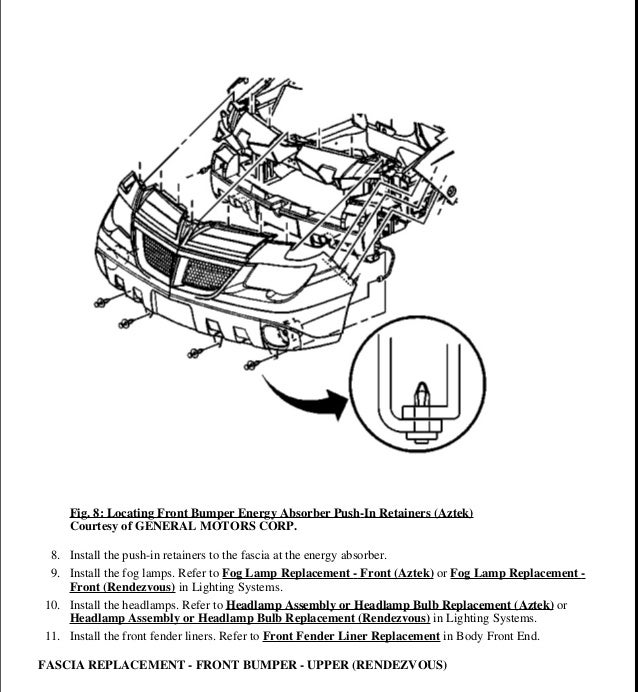 Fig. 8: Locating Front Bumper Energy Absorber Push-In Retainers (Aztek)
Courtesy of GENERAL MOTORS CORP.

8. Install the push-in retainers to the fascia at the energy absorber.
9. Install the fog lamps. Refer to Fog Lamp Replacement - Front (Aztek) or Fog Lamp Replacement - Front (Rendezvous) in Lighting Systems.
10. Install the headlamps. Refer to Headlamp Assembly or Headlamp Bulb Replacement (Aztek) or Headlamp Assembly or Headlamp Bulb Replacement (Rendezvous) in Lighting Systems.
11. Install the front fender liners. Refer to Front Fender Liner Replacement in Body Front End.

FASCIA REPLACEMENT - FRONT BUMPER - UPPER (RENDEZVOUS)