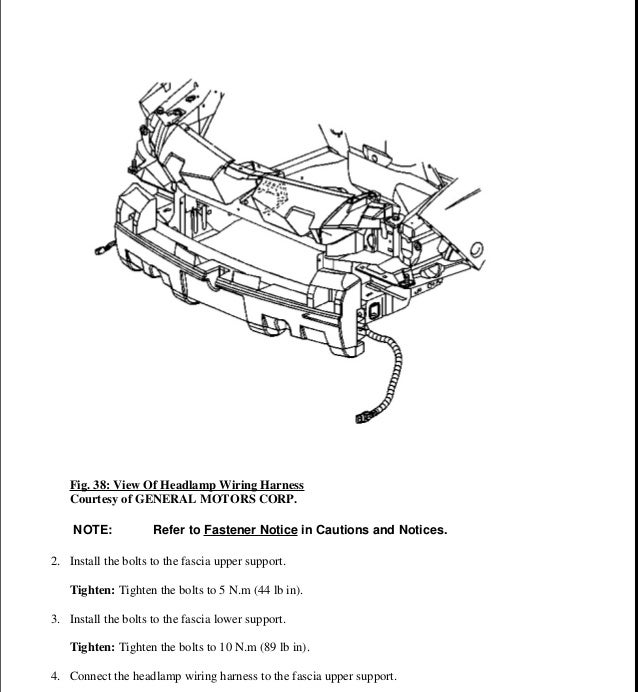 Fig. 38: View Of Headlamp Wiring Harness
Courtesy of GENERAL MOTORS CORP.

NOTE: Refer to Fastener Notice in Cautions and Notices.

2. Install the bolts to the fascia upper support.

Tighten: Tighten the bolts to 5 N.m (44 lb in).

3. Install the bolts to the fascia lower support.

Tighten: Tighten the bolts to 10 N.m (89 lb in).

4. Connect the headlamp wiring harness to the fascia upper support.