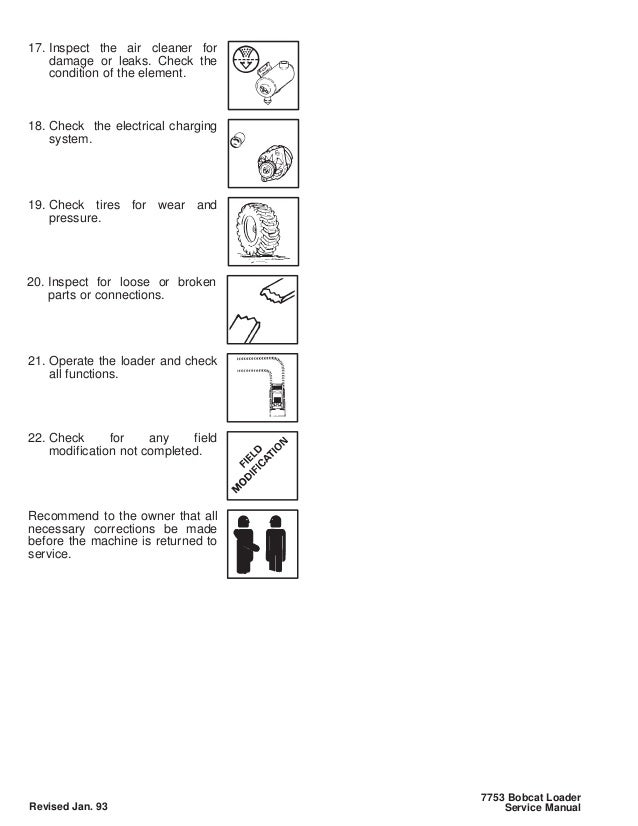 17. Inspect the air cleaner for damage or leaks. Check the condition of the element.

18. Check the electrical charging system.

19. Check tires for wear and pressure.

20. Inspect for loose or broken parts or connections.

21. Operate the loader and check all functions.

22. Check for any field modification not completed.

FIELD MODIFICATION

Recommend to the owner that all necessary corrections be made before the machine is returned to service.

Revised Jan. 93

7753 Bobcat Loader
Service Manual