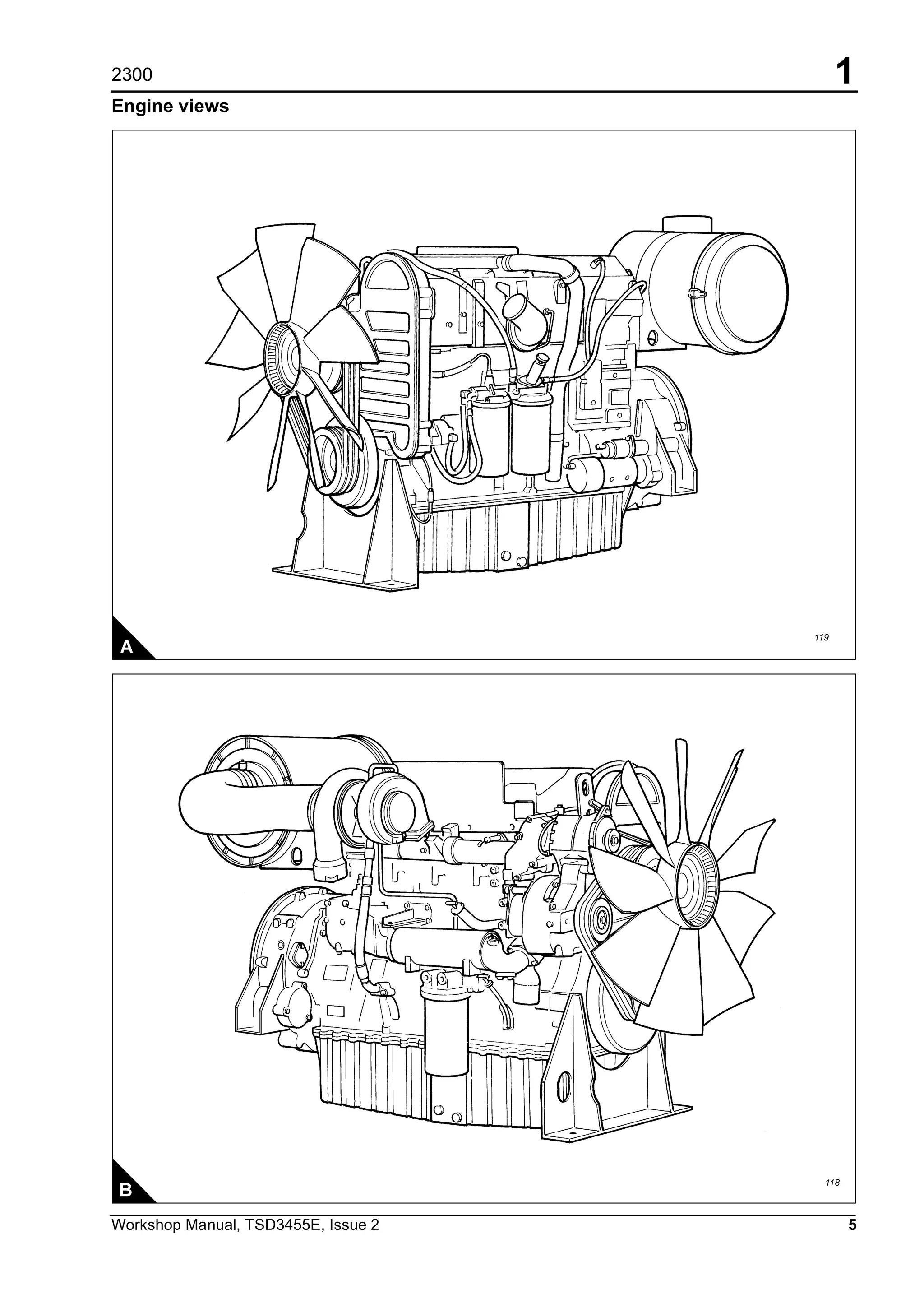 2300

1

Engine views

A

119

B

118

Workshop Manual, TSD3455E, Issue 2

5