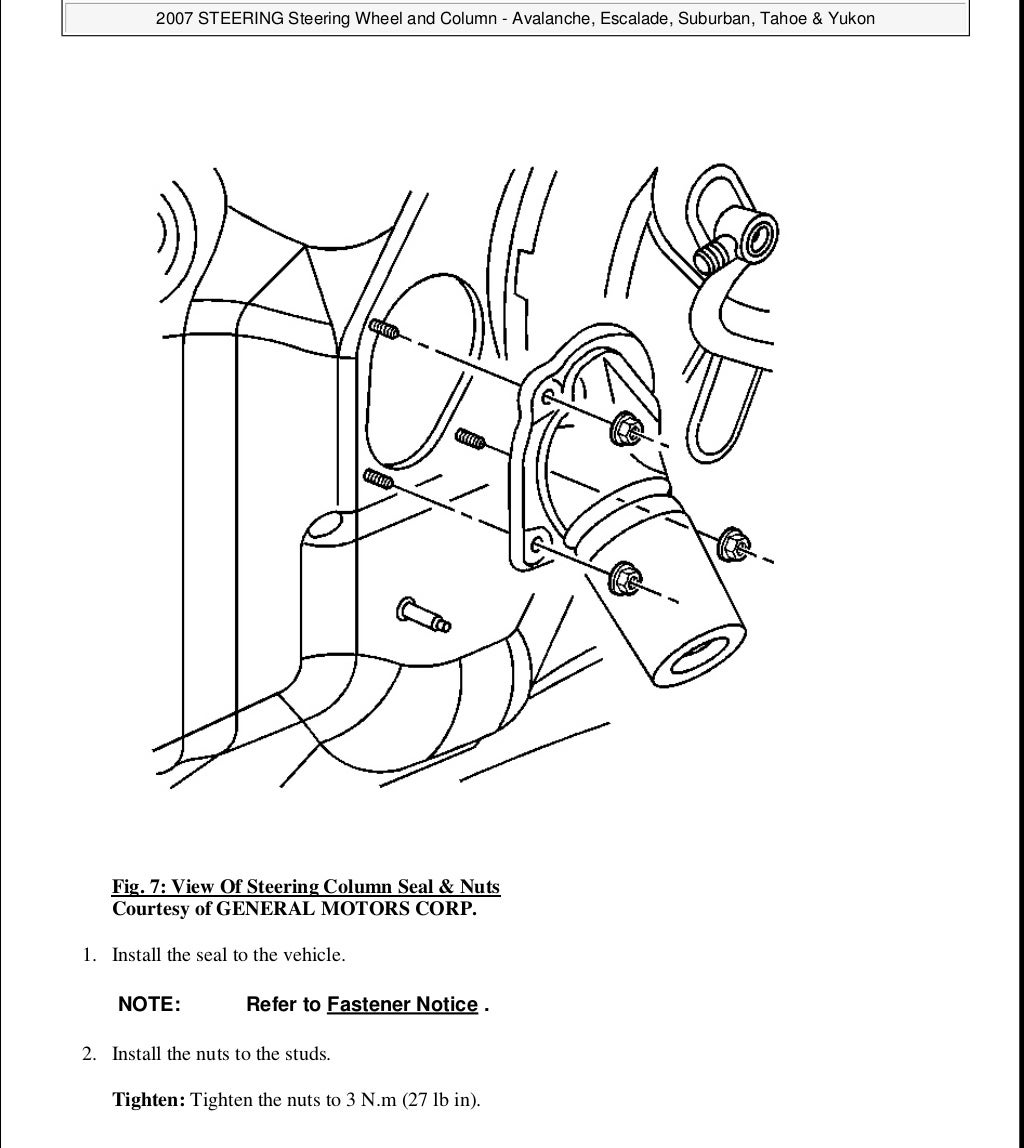 2007 STEERING Steering Wheel and Column - Avalanche, Escalade, Suburban, Tahoe & Yukon

Fig. 7: View Of Steering Column Seal & Nuts
Courtesy of GENERAL MOTORS CORP.

1. Install the seal to the vehicle.

NOTE: Refer to Fastener Notice .

2. Install the nuts to the studs.

Tighten: Tighten the nuts to 3 N.m (27 lb in).