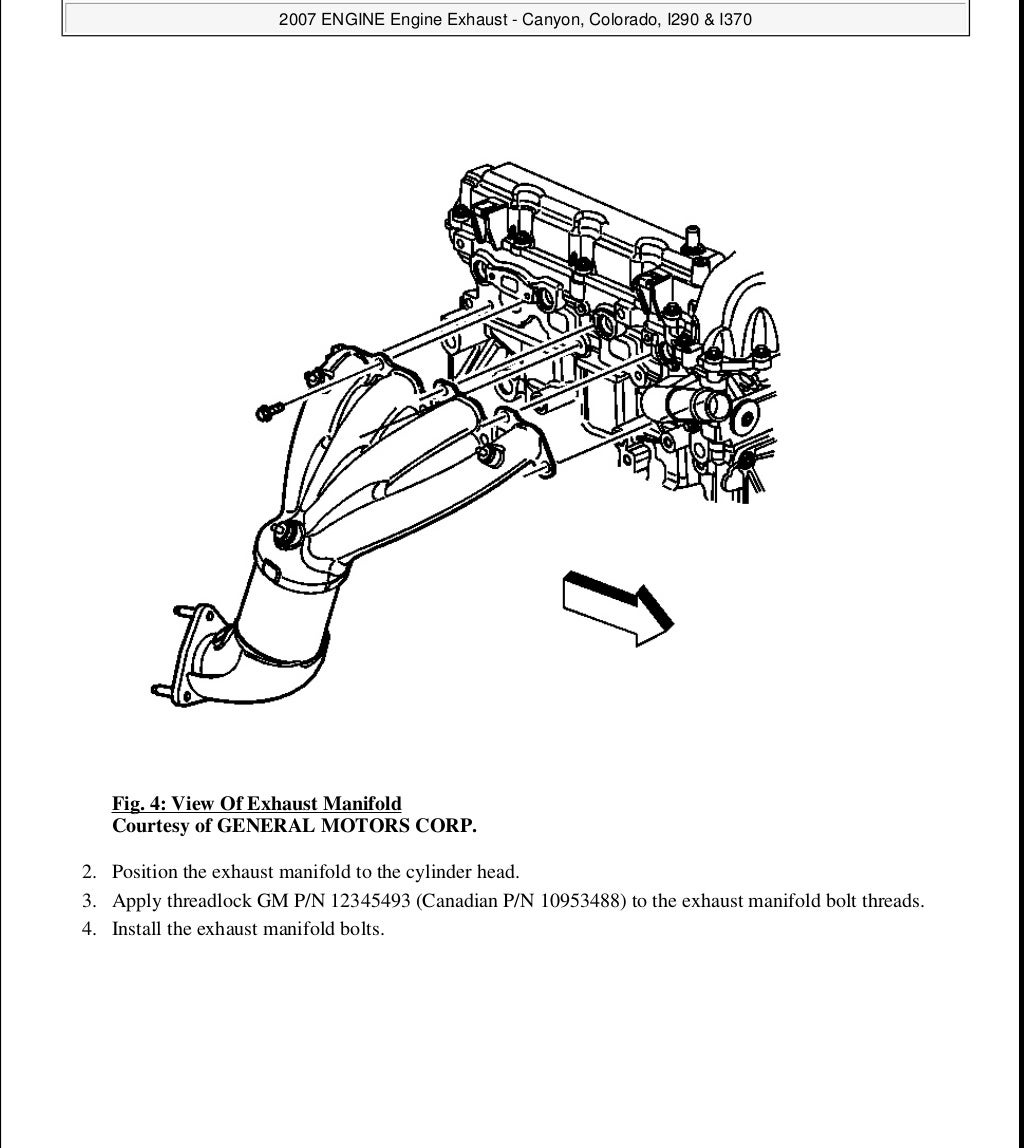 2007 ENGINE Engine Exhaust - Canyon, Colorado, I290 & I370

Fig. 4: View Of Exhaust Manifold
Courtesy of GENERAL MOTORS CORP.

2. Position the exhaust manifold to the cylinder head.
3. Apply threadlock GM P/N 12345493 (Canadian P/N 10953488) to the exhaust manifold bolt threads.
4. Install the exhaust manifold bolts.