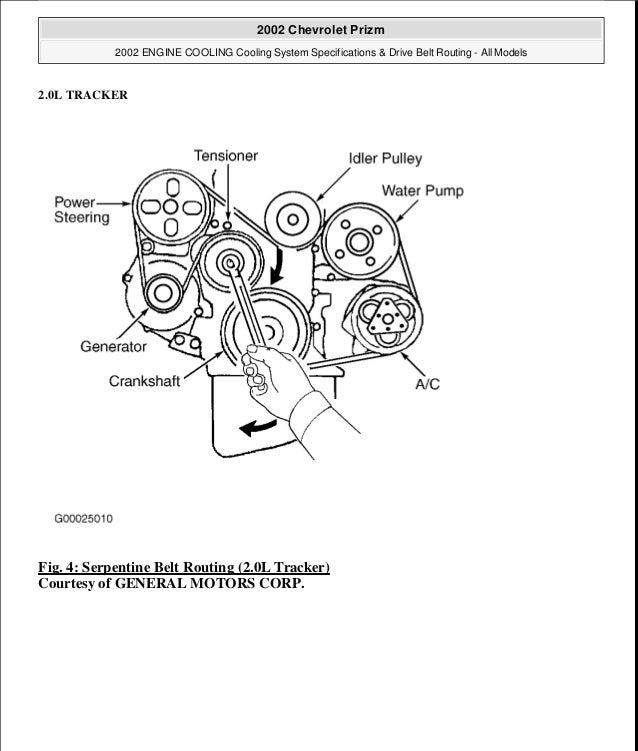 2002 Chevrolet Prizm

2002 ENGINE COOLING Cooling System Specifications & Drive Belt Routing - All Models

2.0L TRACKER

Tensioner

Idler Pulley

Water Pump

Power Steering

Generator

Crankshaft

A/C

G00025010

Fig. 4: Serpentine Belt Routing (2.0L Tracker)
Courtesy of GENERAL MOTORS CORP.