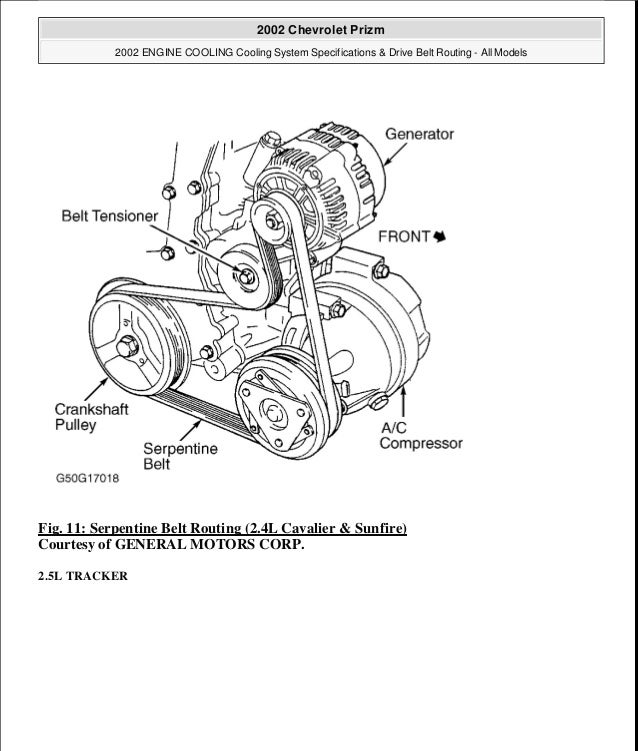 2002 Chevrolet Prizm

2002 ENGINE COOLING Cooling System Specifications & Drive Belt Routing - All Models

Generator

Belt Tensioner

FRONT

Crankshaft Pulley

Serpentine Belt

A/C Compressor

G50G17018

Fig. 11: Serpentine Belt Routing (2.4L Cavalier & Sunfire)
Courtesy of GENERAL MOTORS CORP.

2.5L TRACKER