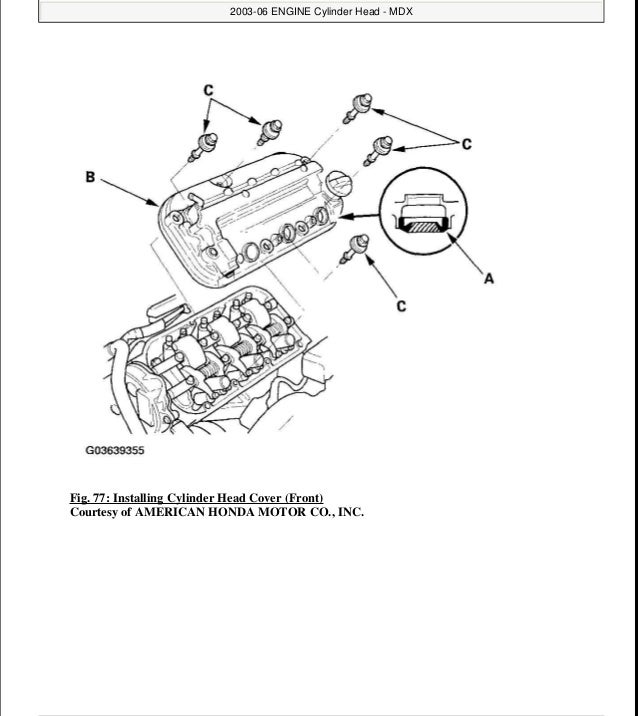 2003-06 ENGINE Cylinder Head - MDX

C

C

B

A

C

G03639355

Fig. 77: Installing Cylinder Head Cover (Front)
Courtesy of AMERICAN HONDA MOTOR CO., INC.