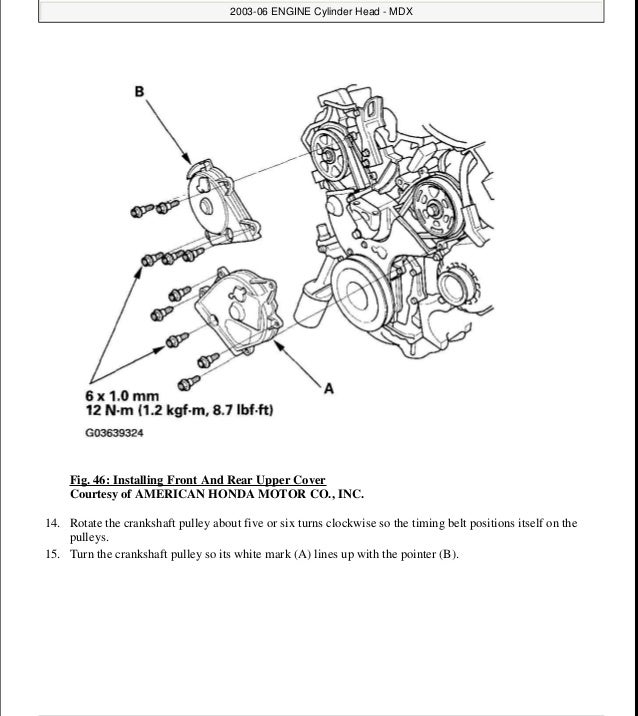 2003-06 ENGINE Cylinder Head - MDX

B

A

6 x 1.0 mm
12 N·m (1.2 kgf·m, 8.7 lbf·ft)

G03639324

Fig. 46: Installing Front And Rear Upper Cover
Courtesy of AMERICAN HONDA MOTOR CO., INC.

14. Rotate the crankshaft pulley about five or six turns clockwise so the timing belt positions itself on the pulleys.
15. Turn the crankshaft pulley so its white mark (A) lines up with the pointer (B).