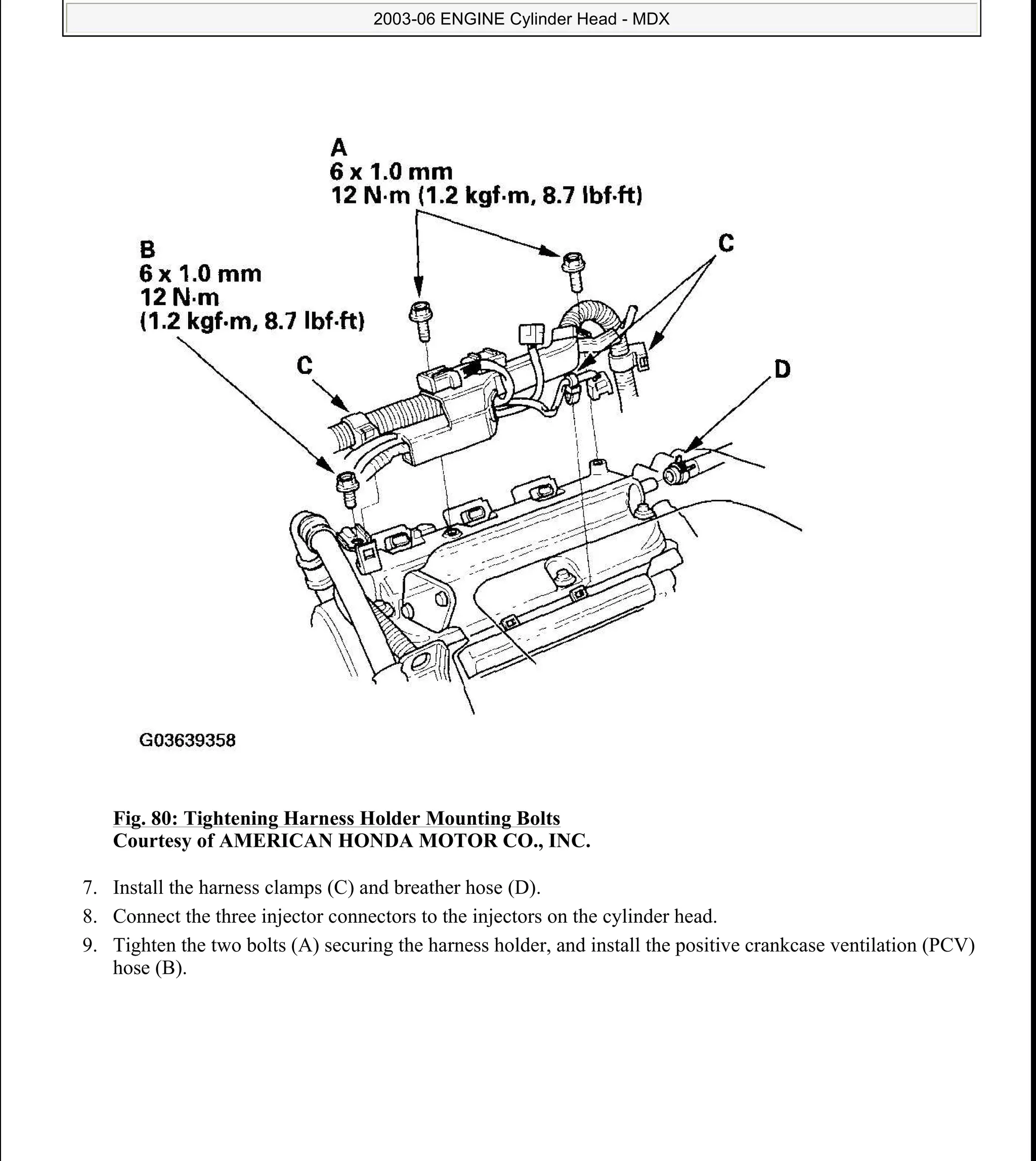 2003-06 ENGINE Cylinder Head - MDX

A
6 x 1.0 mm
12 N·m (1.2 kgf·m, 8.7 lbf·ft)

B
6 x 1.0 mm
12 N·m
(1.2 kgf·m, 8.7 lbf·ft)

C

C

D

G03639358

Fig. 80: Tightening Harness Holder Mounting Bolts
Courtesy of AMERICAN HONDA MOTOR CO., INC.

7. Install the harness clamps (C) and breather hose (D).
8. Connect the three injector connectors to the injectors on the cylinder head.
9. Tighten the two bolts (A) securing the harness holder, and install the positive crankcase ventilation (PCV) hose (B).