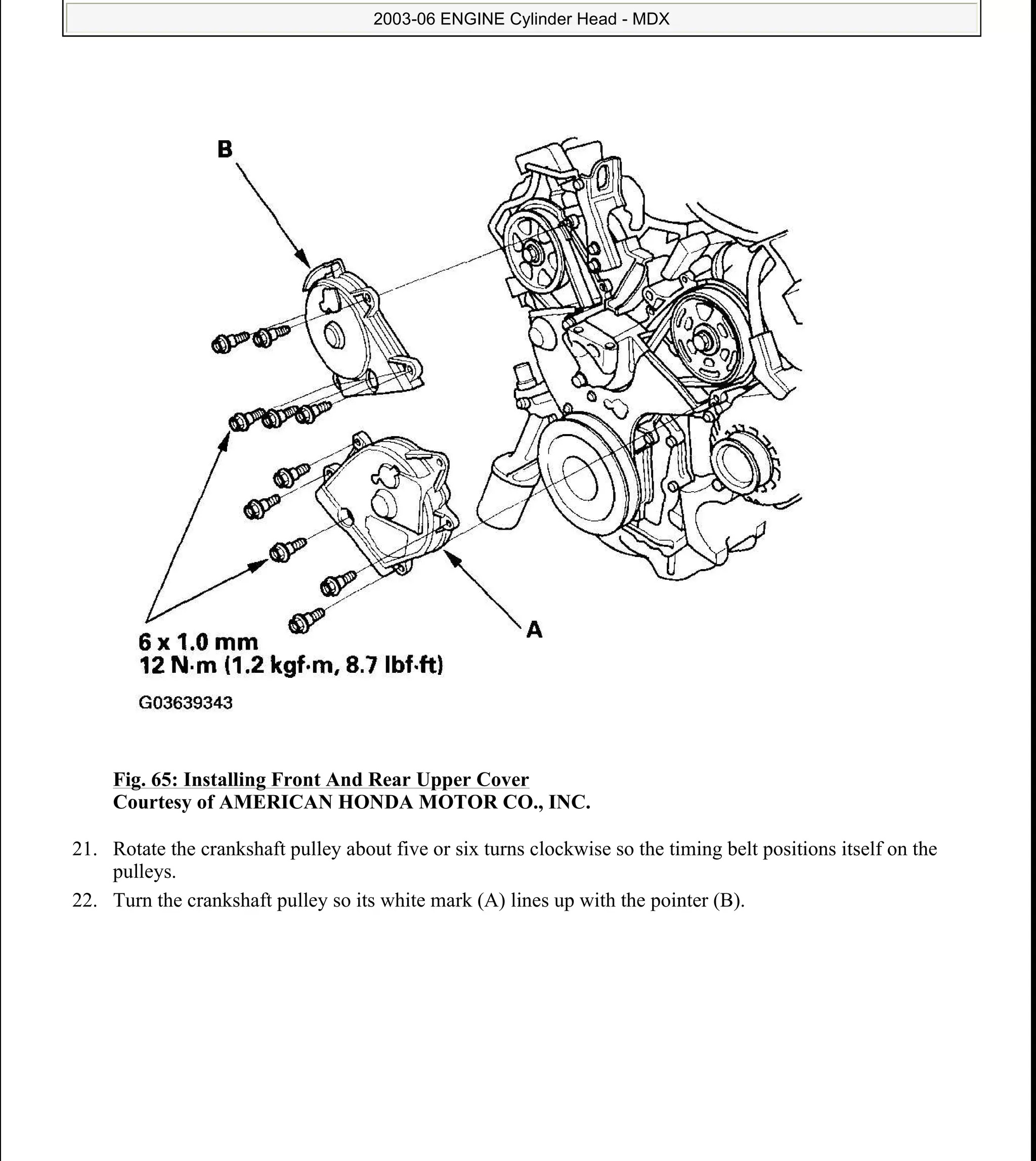 2003-06 ENGINE Cylinder Head - MDX

B

A

6 x 1.0 mm
12 N·m (1.2 kgf·m, 8.7 lbf·ft)

G03639343

Fig. 65: Installing Front And Rear Upper Cover
Courtesy of AMERICAN HONDA MOTOR CO., INC.

21. Rotate the crankshaft pulley about five or six turns clockwise so the timing belt positions itself on the pulleys.

22. Turn the crankshaft pulley so its white mark (A) lines up with the pointer (B).