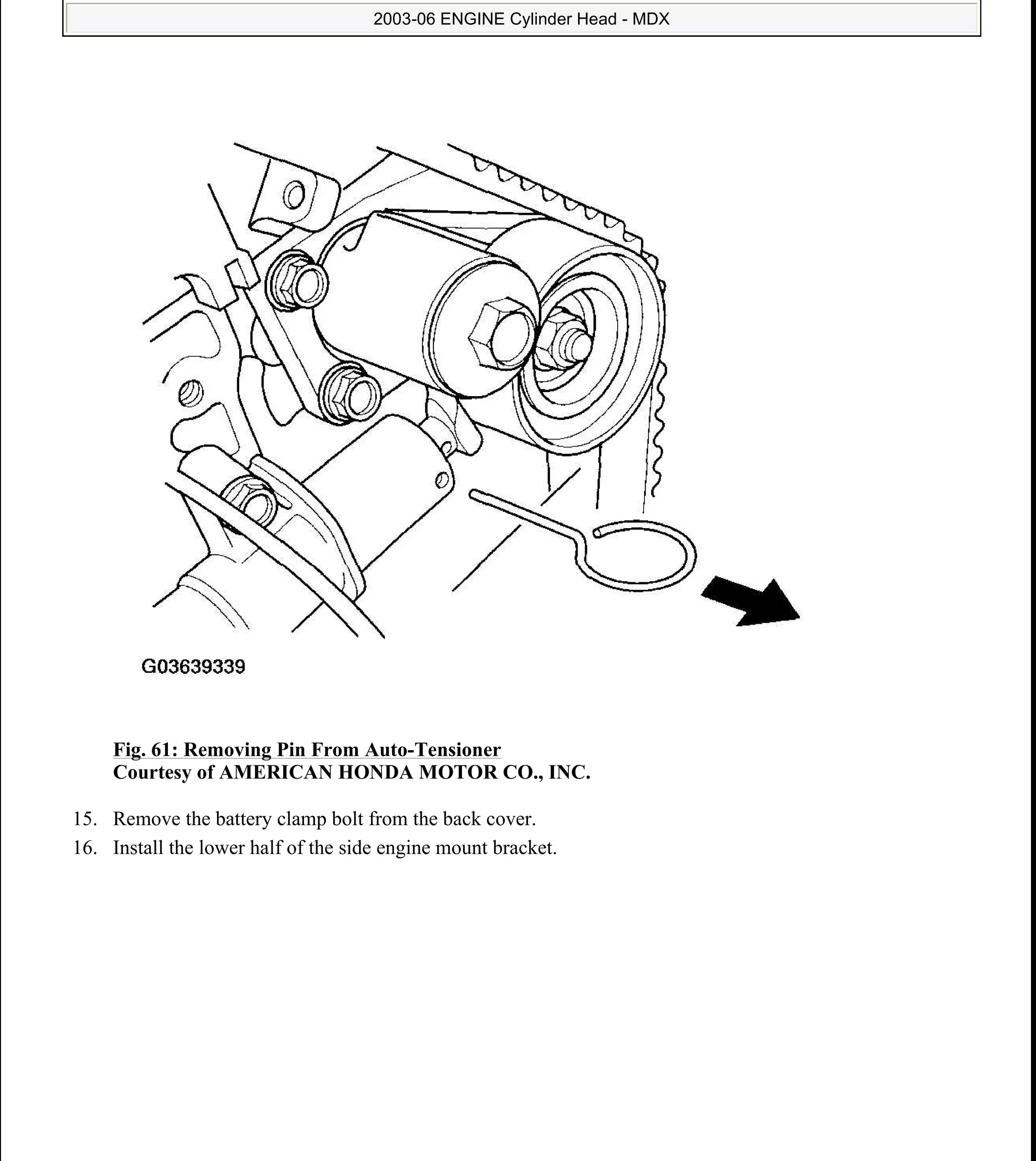 2003-06 ENGINE Cylinder Head - MDX

G03639339

Fig. 61: Removing Pin From Auto-Tensioner
Courtesy of AMERICAN HONDA MOTOR CO., INC.

15. Remove the battery clamp bolt from the back cover.
16. Install the lower half of the side engine mount bracket.