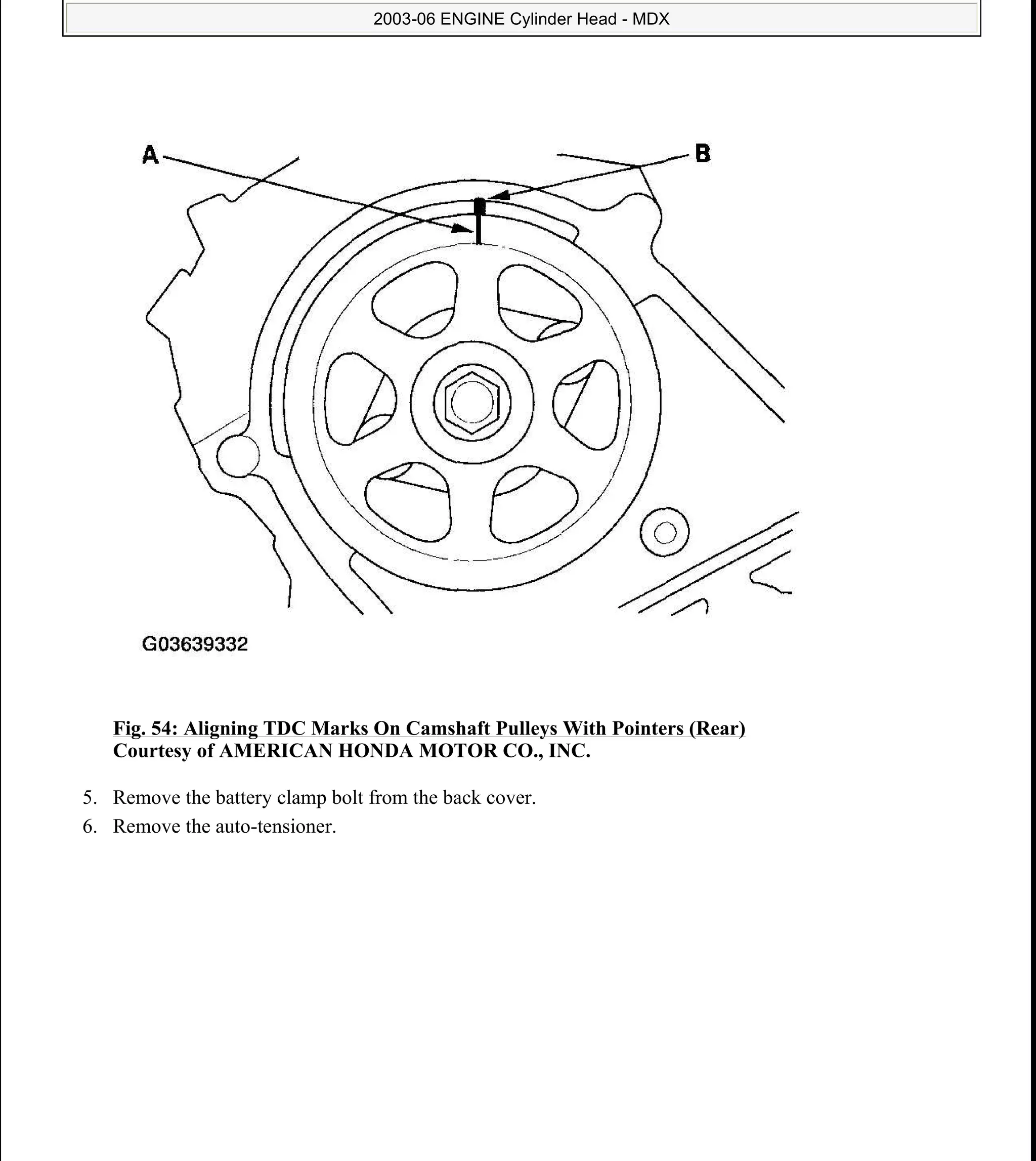 2003-06 ENGINE Cylinder Head - MDX

A

B

G03639332

Fig. 54: Aligning TDC Marks On Camshaft Pulleys With Pointers (Rear)
Courtesy of AMERICAN HONDA MOTOR CO., INC.

5. Remove the battery clamp bolt from the back cover.
6. Remove the auto-tensioner.