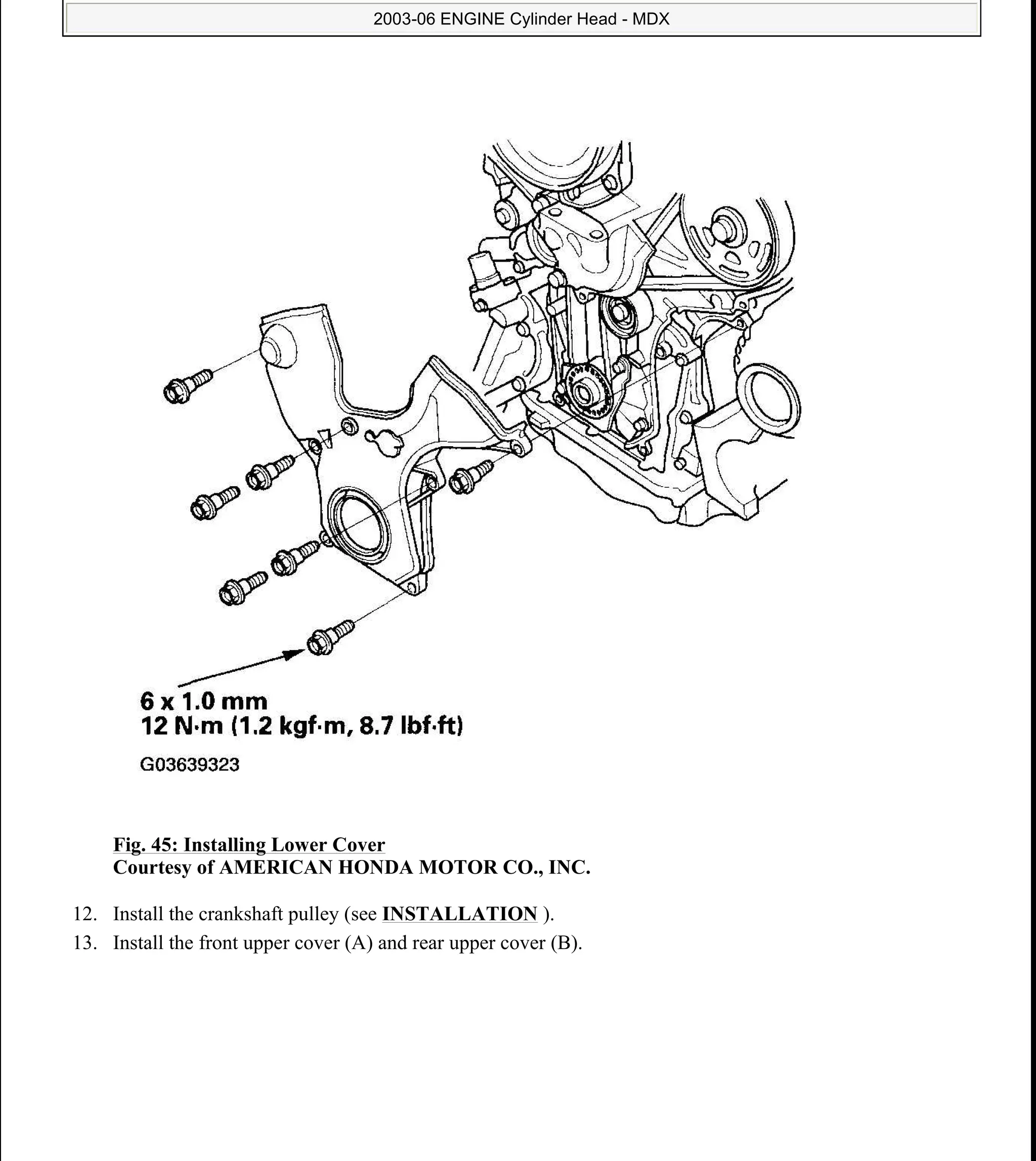 2003-06 ENGINE Cylinder Head - MDX

6 x 1.0 mm
12 N·m (1.2 kgf·m, 8.7 lbf·ft)

G03639323

Fig. 45: Installing Lower Cover
Courtesy of AMERICAN HONDA MOTOR CO., INC.

12. Install the crankshaft pulley (see INSTALLATION ).
13. Install the front upper cover (A) and rear upper cover (B).