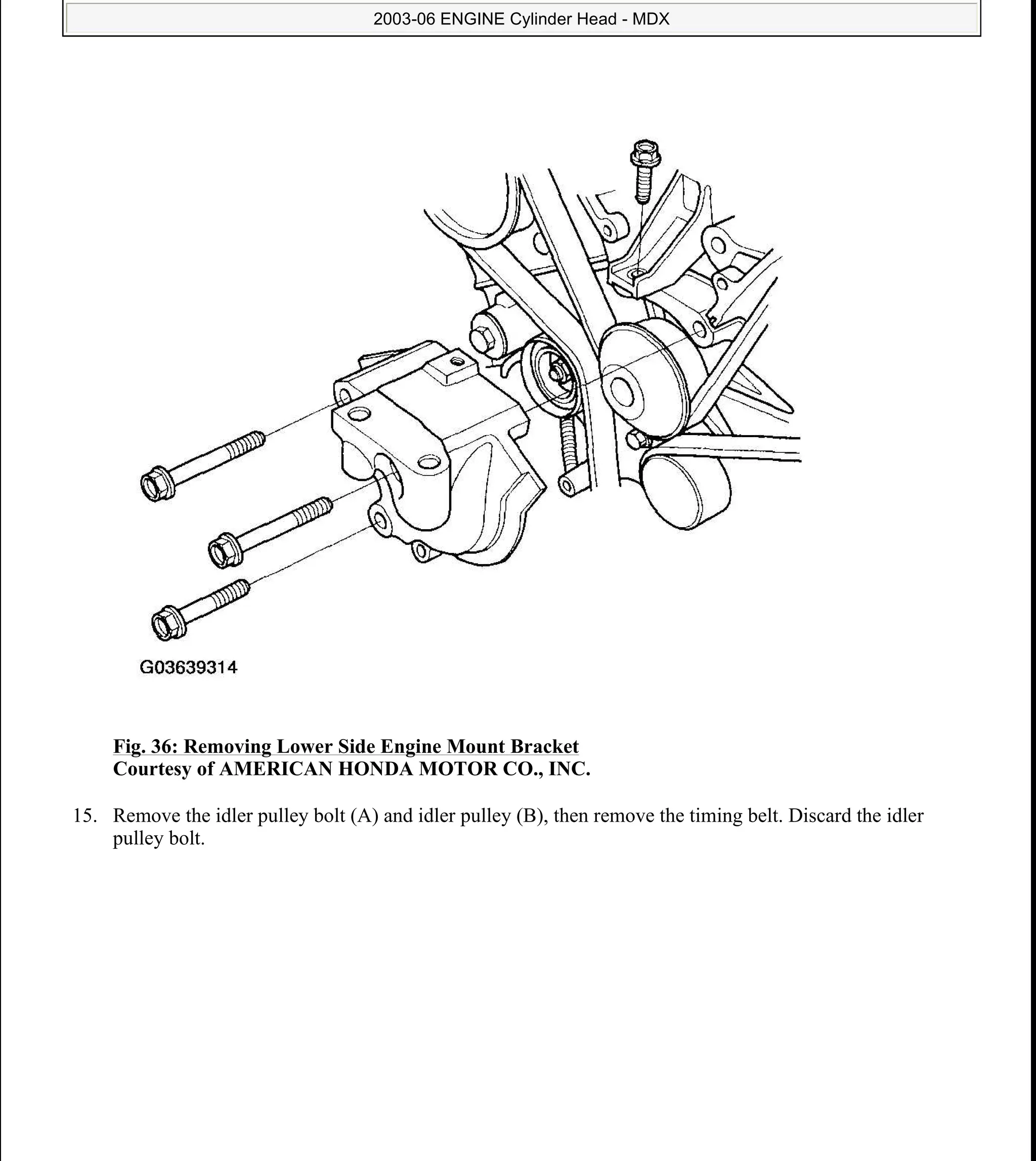 2003-06 ENGINE Cylinder Head - MDX

G03639314

Fig. 36: Removing Lower Side Engine Mount Bracket
Courtesy of AMERICAN HONDA MOTOR CO., INC.

15. Remove the idler pulley bolt (A) and idler pulley (B), then remove the timing belt. Discard the idler pulley bolt.