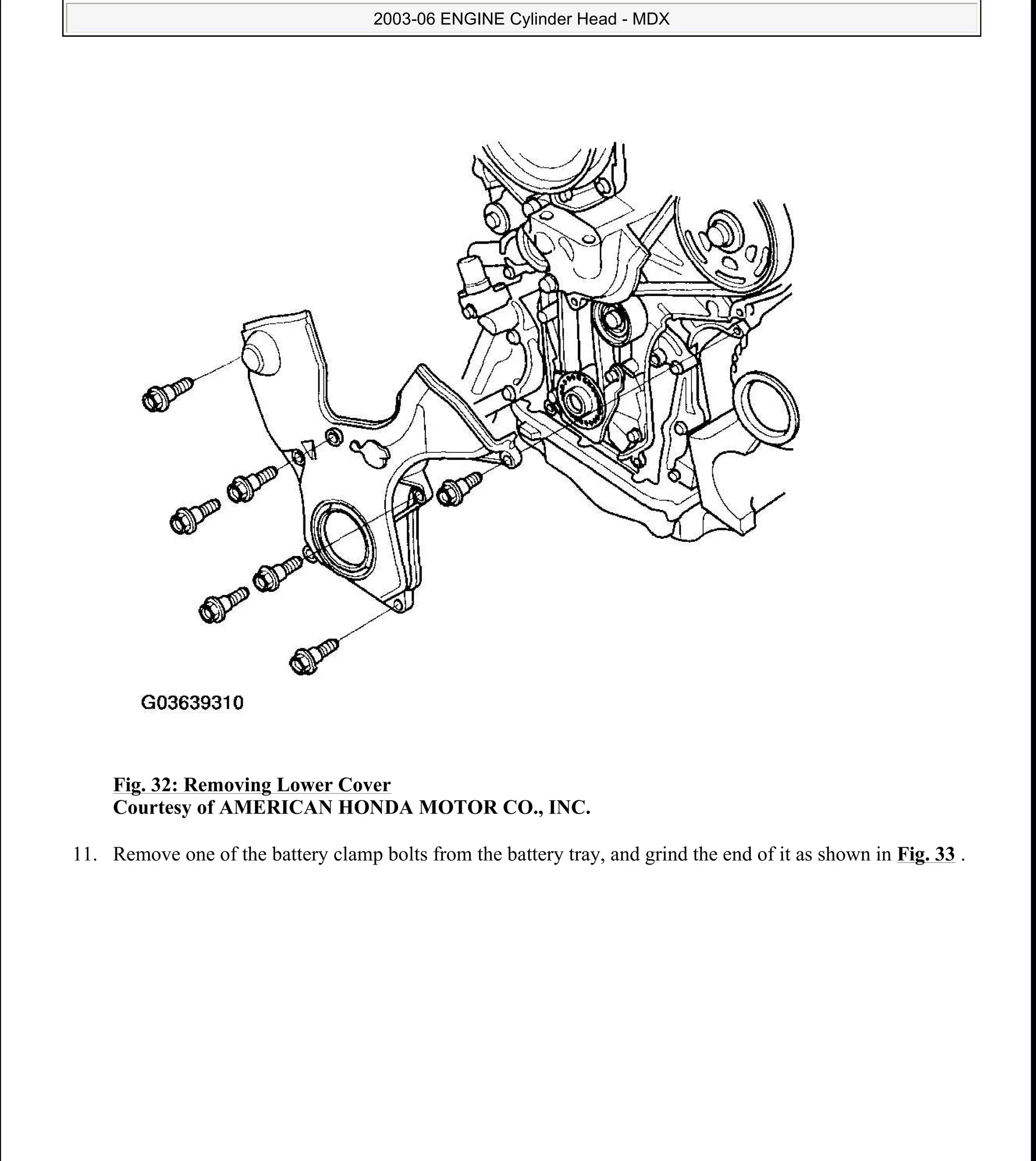 2003-06 ENGINE Cylinder Head - MDX

G03639310

Fig. 32: Removing Lower Cover
Courtesy of AMERICAN HONDA MOTOR CO., INC.

11. Remove one of the battery clamp bolts from the battery tray, and grind the end of it as shown in Fig. 33 .