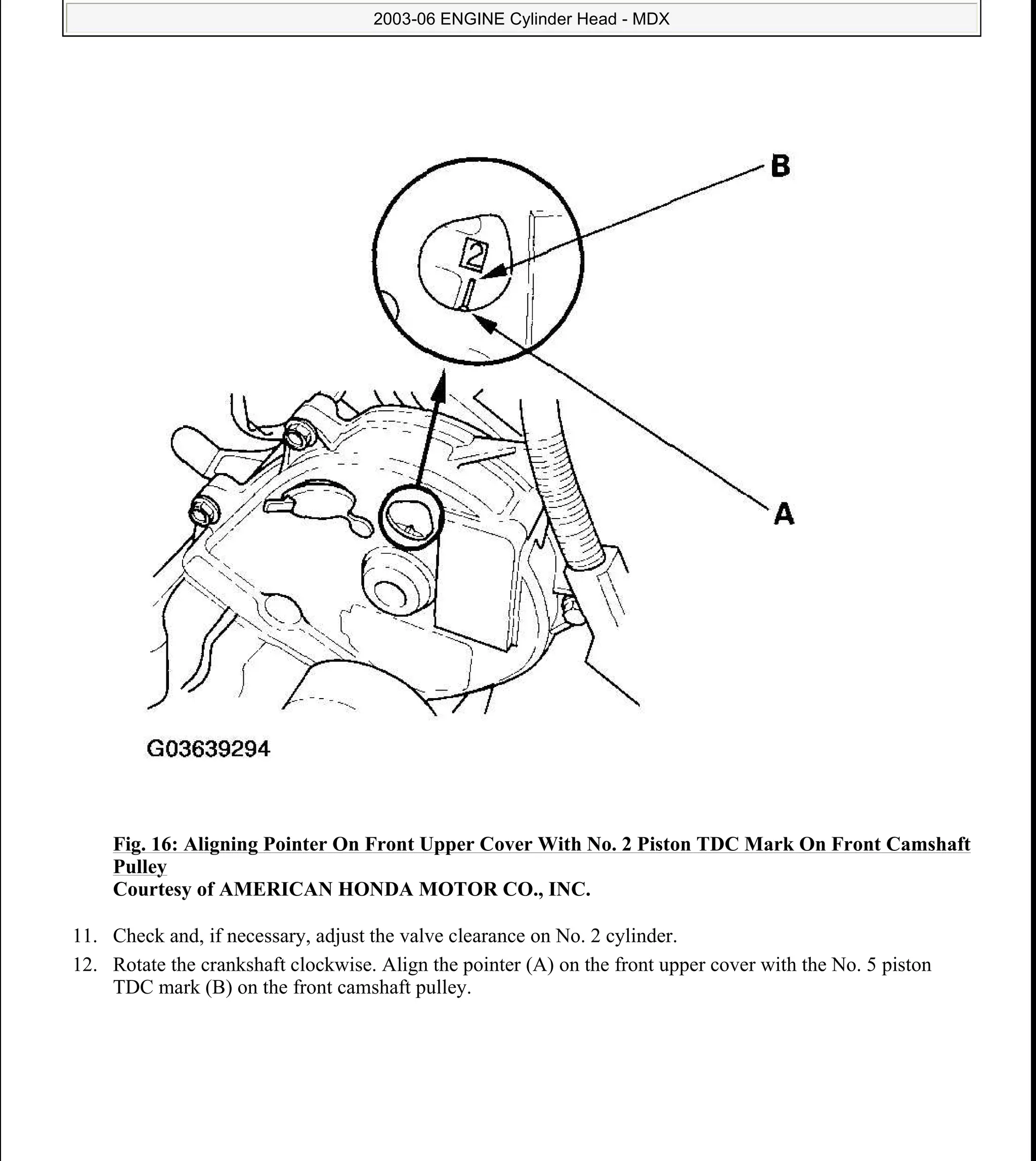 2003-06 ENGINE Cylinder Head - MDX

B

2

A

G03639294

Fig. 16: Aligning Pointer On Front Upper Cover With No. 2 Piston TDC Mark On Front Camshaft Pulley
Courtesy of AMERICAN HONDA MOTOR CO., INC.

11. Check and, if necessary, adjust the valve clearance on No. 2 cylinder.

12. Rotate the crankshaft clockwise. Align the pointer (A) on the front upper cover with the No. 5 piston TDC mark (B) on the front camshaft pulley.