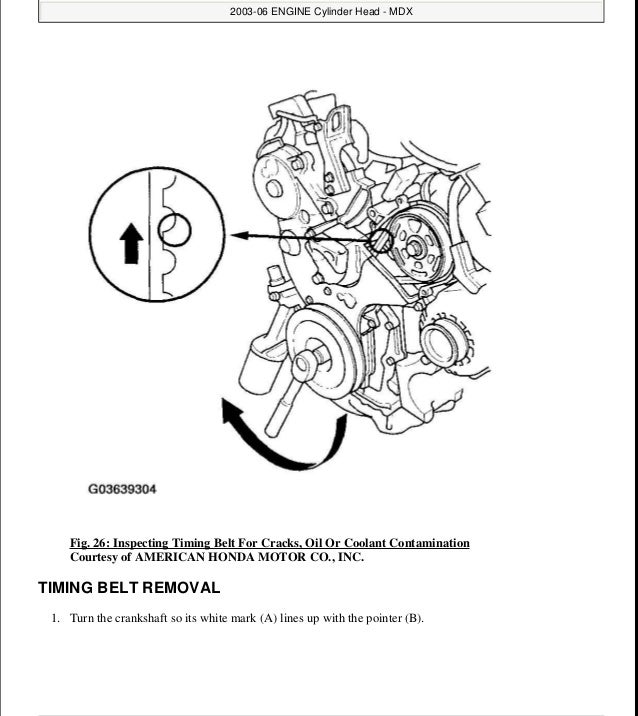 2003-06 ENGINE Cylinder Head - MDX

G03639304

Fig. 26: Inspecting Timing Belt For Cracks, Oil Or Coolant Contamination
Courtesy of AMERICAN HONDA MOTOR CO., INC.

TIMING BELT REMOVAL

1. Turn the crankshaft so its white mark (A) lines up with the pointer (B).