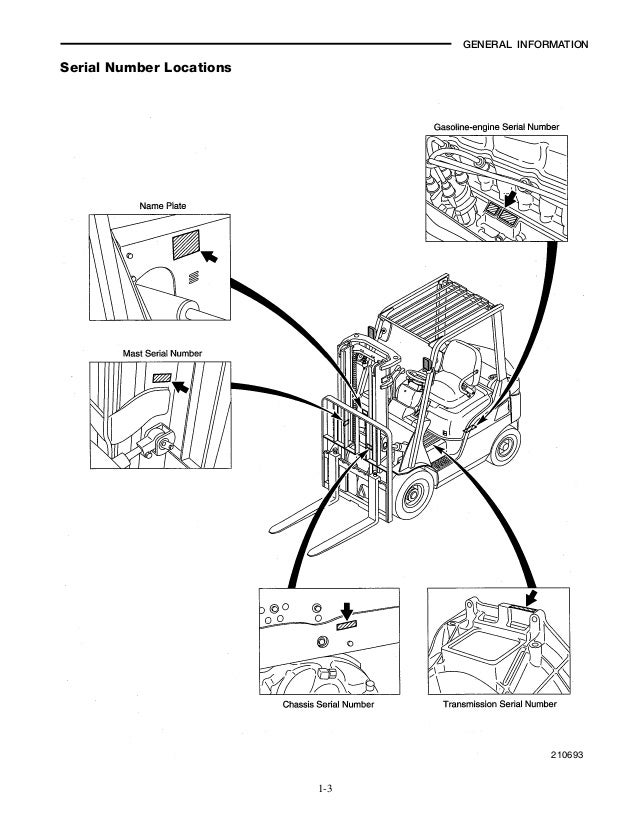 GENERAL INFORMATION

Serial Number Locations

Gasoline-engine Serial Number

Name Plate

Mast Serial Number

Chassis Serial Number

Transmission Serial Number

210693

1-3