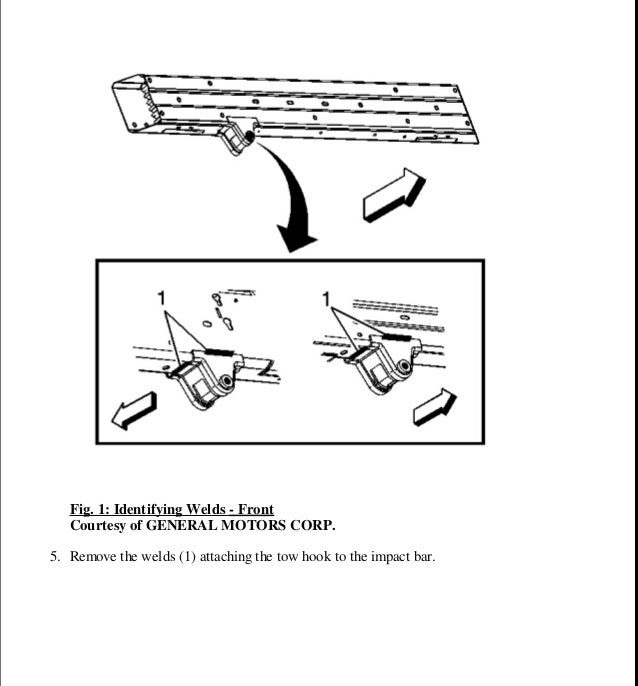 1

1

Fig. 1: Identifying Welds - Front
Courtesy of GENERAL MOTORS CORP.

5. Remove the welds (1) attaching the tow hook to the impact bar.