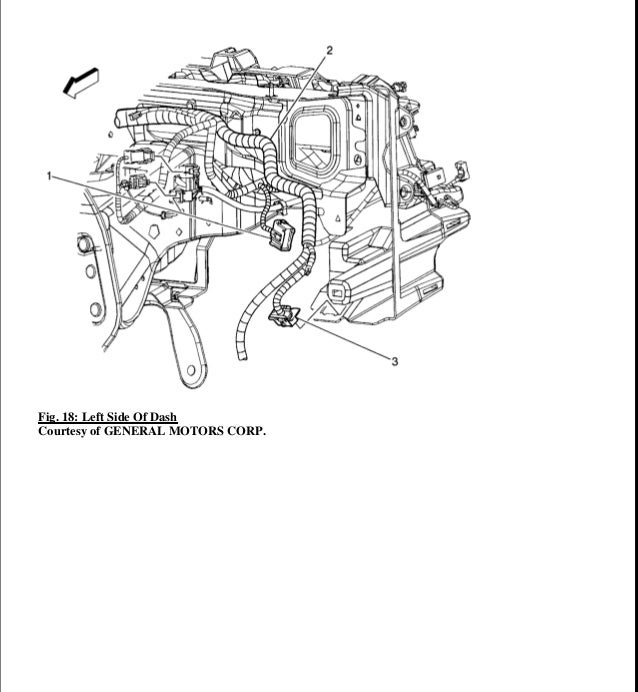 2

1

3

Fig. 18: Left Side Of Dash
Courtesy of GENERAL MOTORS CORP.