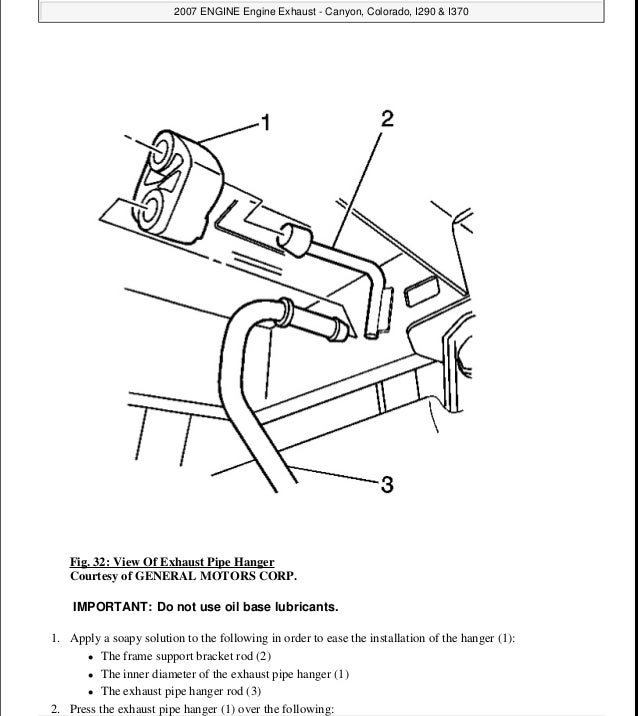 2007 ENGINE Engine Exhaust - Canyon, Colorado, I290 & I370

1

2

3

Fig. 32: View Of Exhaust Pipe Hanger
Courtesy of GENERAL MOTORS CORP.

IMPORTANT: Do not use oil base lubricants.

1. Apply a soapy solution to the following in order to ease the installation of the hanger (1):
• The frame support bracket rod (2)
• The inner diameter of the exhaust pipe hanger (1)
• The exhaust pipe hanger rod (3)
2. Press the exhaust pipe hanger (1) over the following: