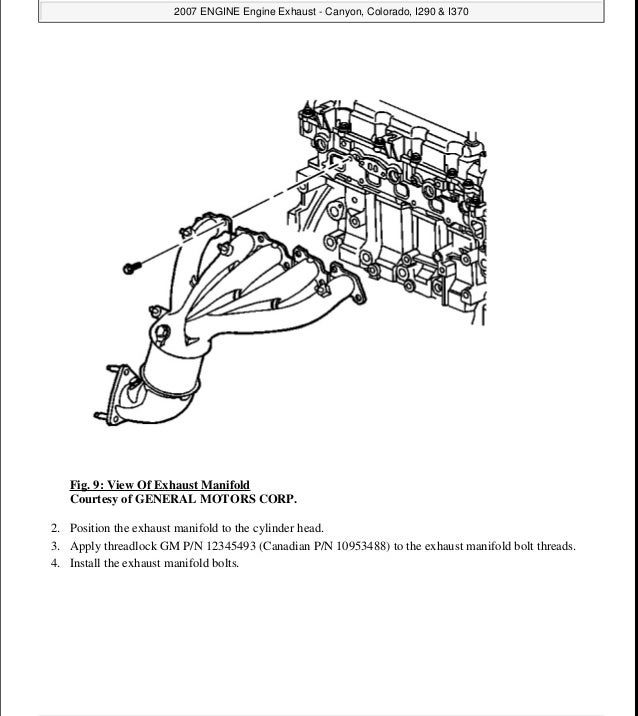 2007 ENGINE Engine Exhaust - Canyon, Colorado, I290 & I370

Fig. 9: View Of Exhaust Manifold
Courtesy of GENERAL MOTORS CORP.

2. Position the exhaust manifold to the cylinder head.
3. Apply threadlock GM P/N 12345493 (Canadian P/N 10953488) to the exhaust manifold bolt threads.
4. Install the exhaust manifold bolts.