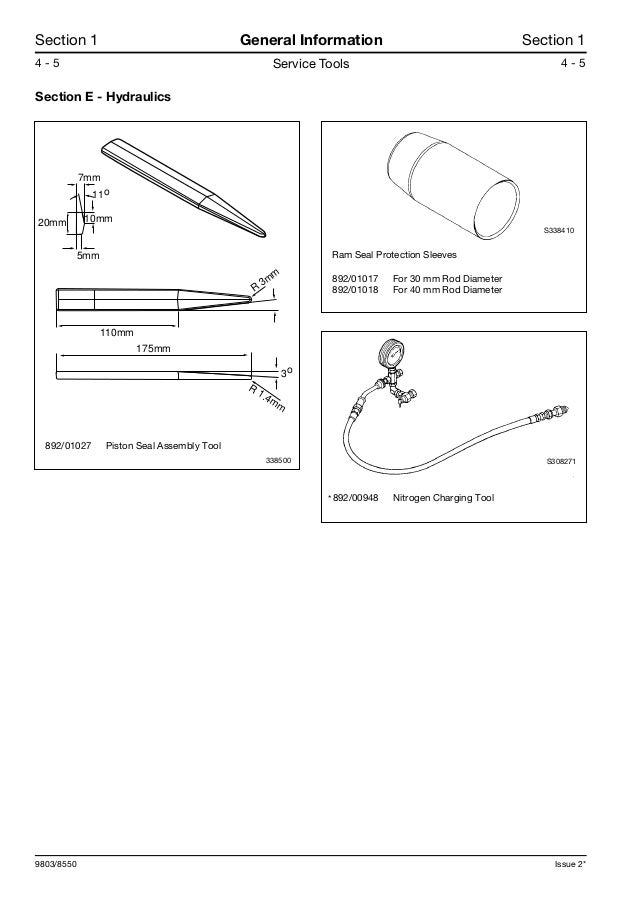 Section 1 General Information Section 1

4 - 5 Service Tools 4 - 5

Section E - Hydraulics

7mm
11°
20mm
10mm
5mm
R 3mm
110mm
175mm
3°
R 1.4mm

892/01027 Piston Seal Assembly Tool

338500

S338410

Ram Seal Protection Sleeves

892/01017 For 30 mm Rod Diameter
892/01018 For 40 mm Rod Diameter

S308271

* 892/00948 Nitrogen Charging Tool

9803/8550 Issue 2*