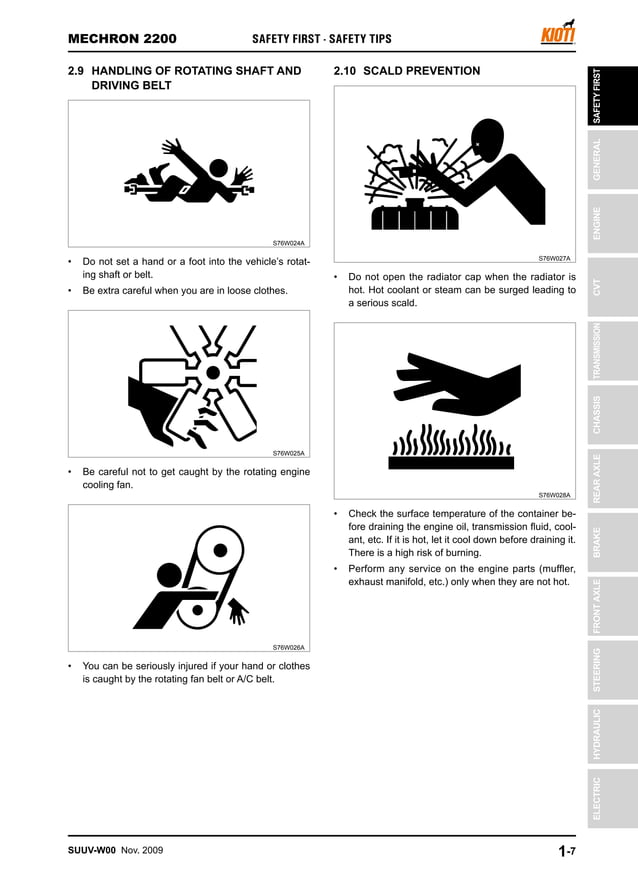 MECHRON 2200 SAFETY FIRST - SAFETY TIPS KIOTI

2.9 HANDLING OF ROTATING SHAFT AND DRIVING BELT

S76W024A

• Do not set a hand or a foot into the vehicle's rotating shaft or belt.
• Be extra careful when you are in loose clothes.

S76W025A

• Be careful not to get caught by the rotating engine cooling fan.

S76W026A

• You can be seriously injured if your hand or clothes is caught by the rotating fan belt or A/C belt.

2.10 SCALD PREVENTION

S76W027A

• Do not open the radiator cap when the radiator is hot. Hot coolant or steam can be surged leading to a serious scald.

S76W028A

• Check the surface temperature of the container before draining the engine oil, transmission fluid, coolant, etc. If it is hot, let it cool down before draining it. There is a high risk of burning.
• Perform any service on the engine parts (muffler, exhaust manifold, etc.) only when they are not hot.

SAFETY FIRST
GENERAL
ENGINE
CVT
TRANSMISSION
CHASSIS
REAR AXLE
BRAKE
FRONT AXLE
STEERING
HYDRAULIC
ELECTRIC

SUUV-W00 Nov. 2009 1-7